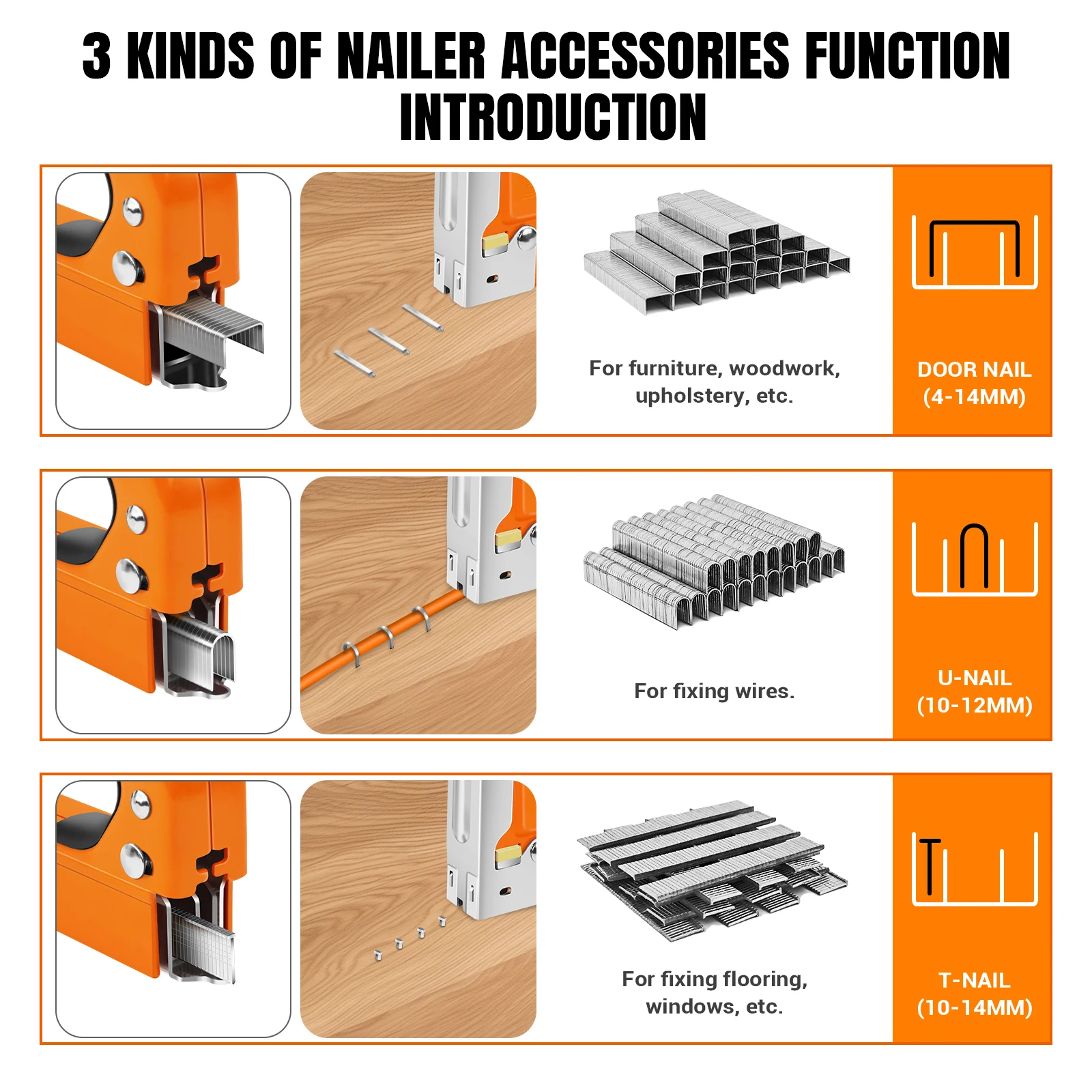 3 KINDS OF NAILER ACCESSORIES FUNCTION INTRODUCTION

For furniture, woodwork, upholstery, etc.

DOOR NAIL (4-14MM)

For fixing wires.

U-NAIL (10-12MM)

For fixing flooring, windows, etc.

T-NAIL (10-14MM)