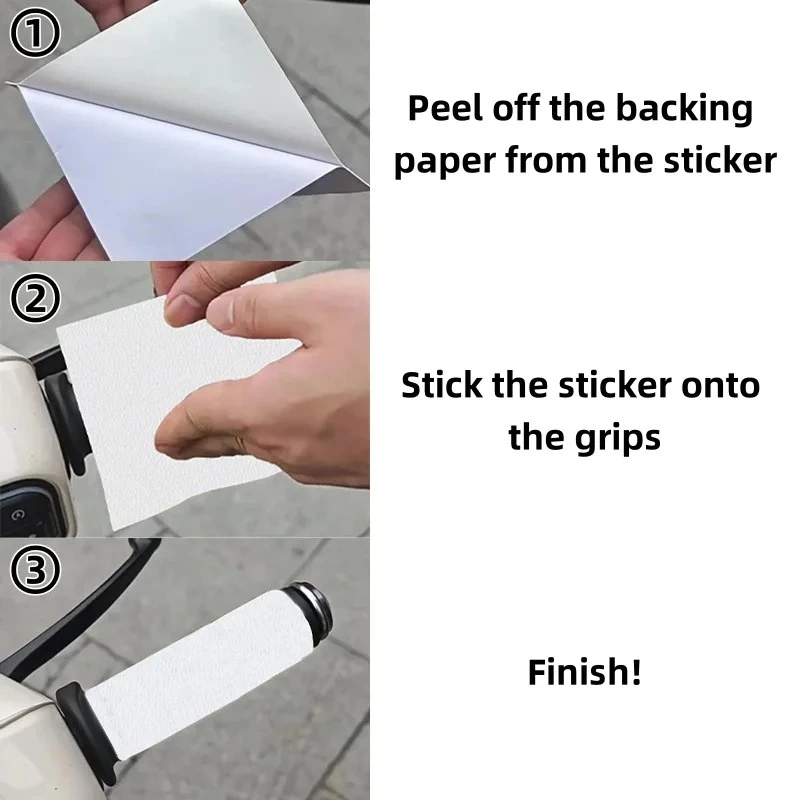 ①

Peel off the backing paper from the sticker

②

Stick the sticker onto the grips

③

Finish!