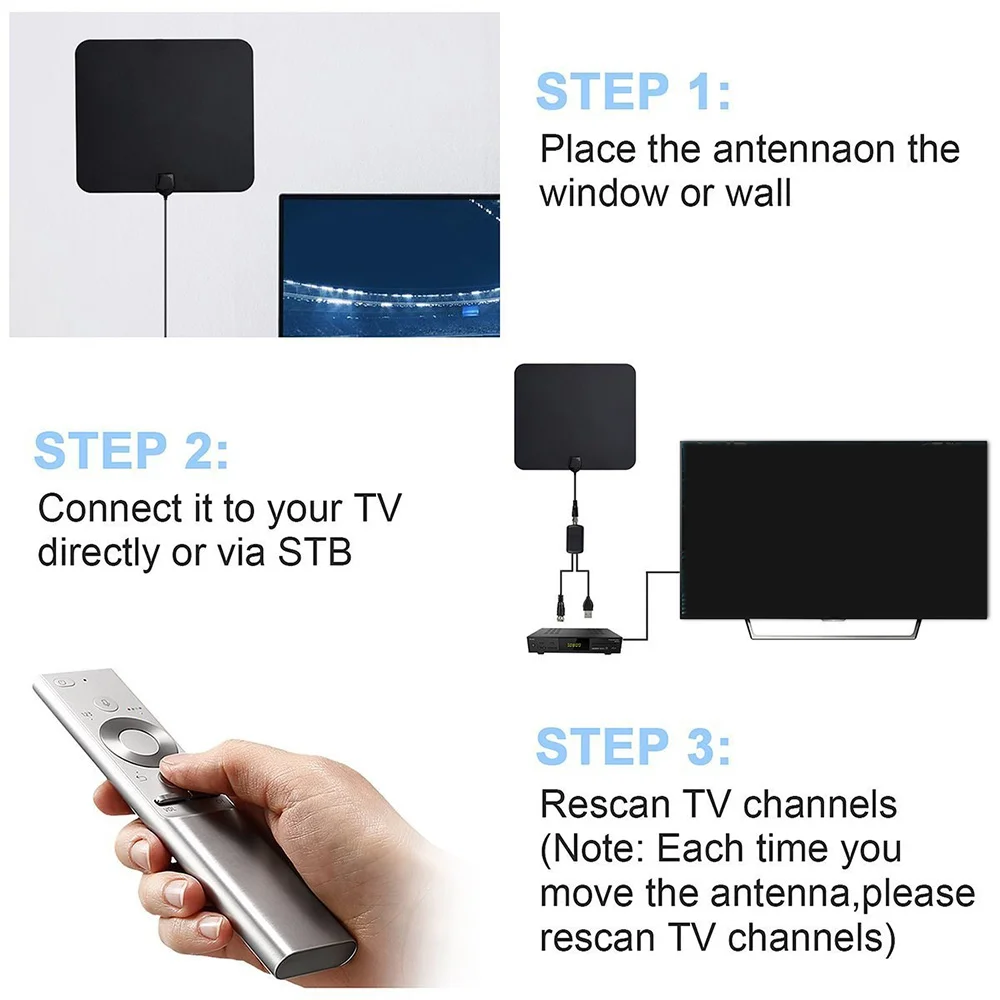 STEP 1:
Place the antennaon the window or wall

STEP 2:
Connect it to your TV directly or via STB

STEP 3:
Rescan TV channels (Note: Each time you move the antenna,please rescan TV channels)