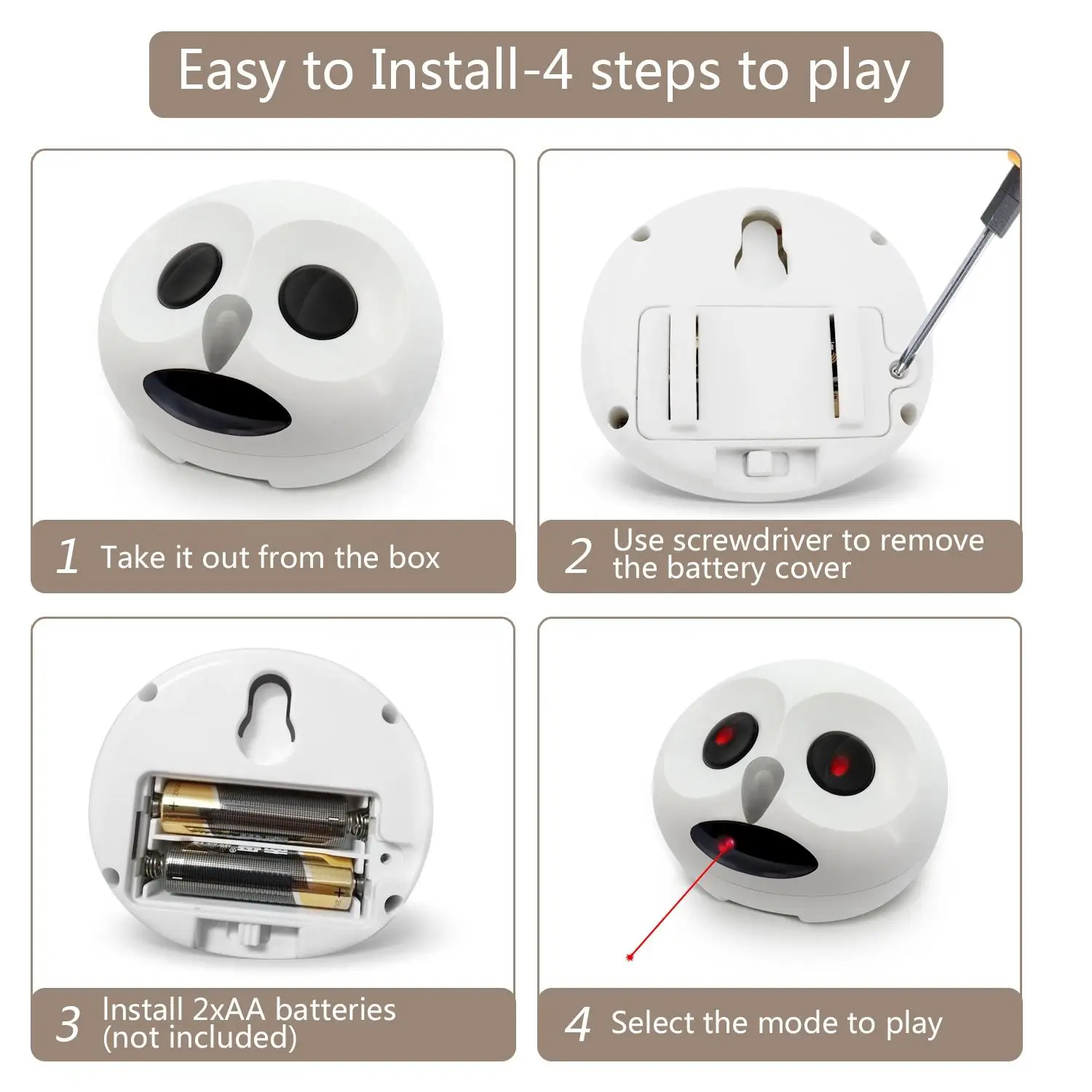 Easy to Install-4 steps to play

1 Take it out from the box

2 Use screwdriver to remove the battery cover

3 Install 2xAA batteries (not included)

4 Select the mode to play