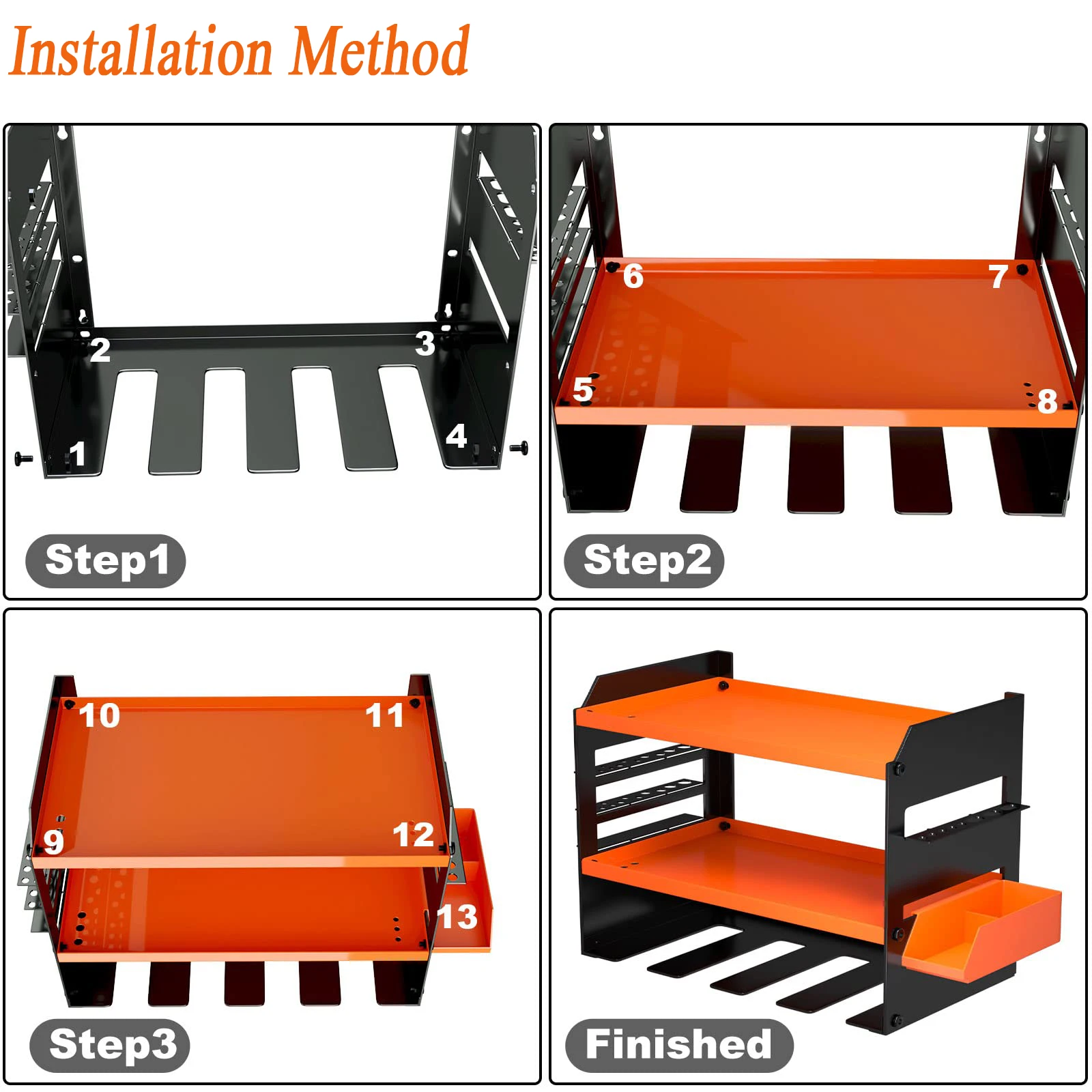 Installation Method

2
3
1
4
Step1

6
7
5
8
Step2

10
11
9
12
13
Step3

Finished