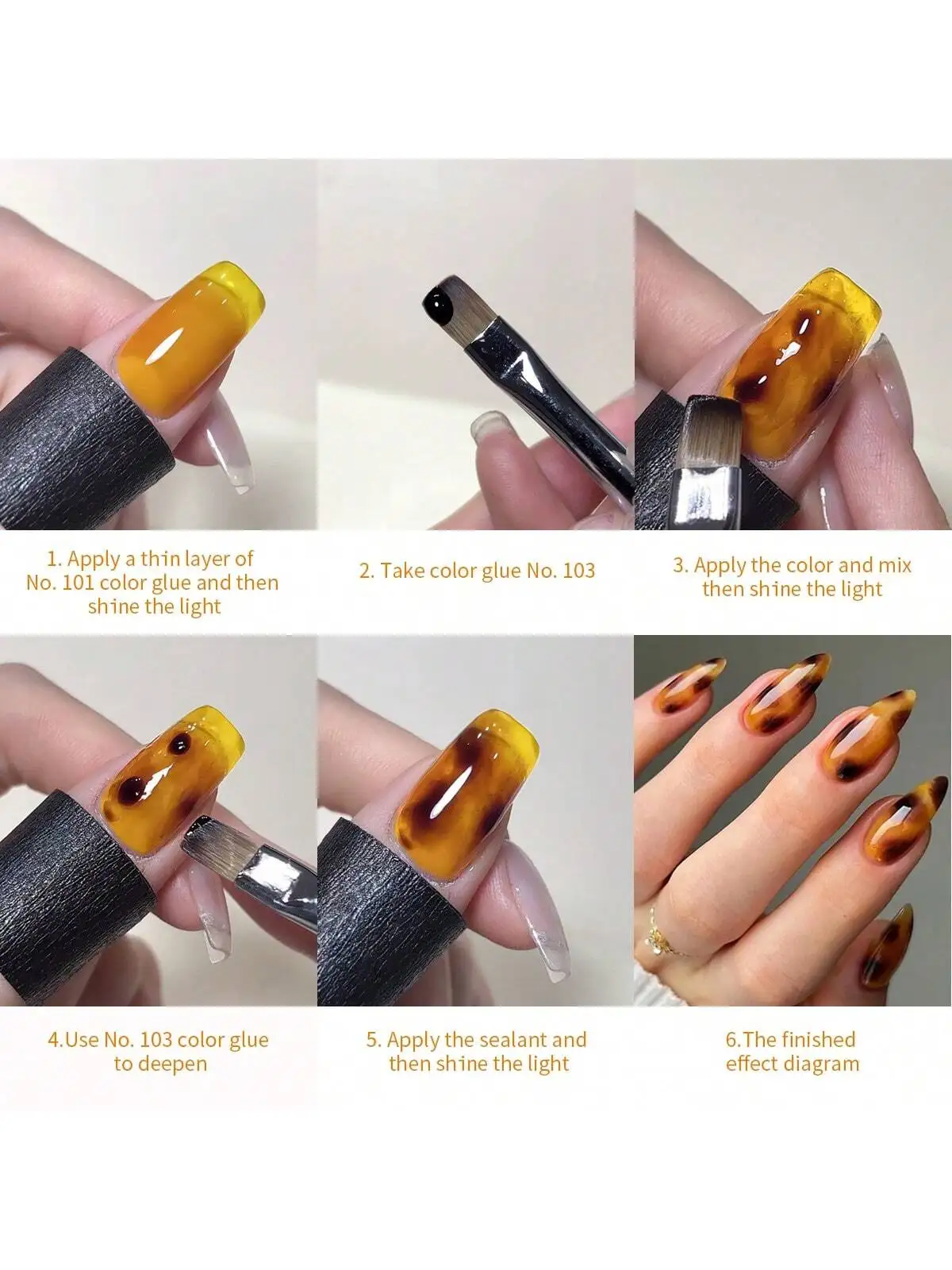 1. Apply a thin layer of No. 101 color glue and then shine the light

2. Take color glue No. 103

3. Apply the color and mix then shine the light

4.Use No. 103 color glue to deepen

5. Apply the sealant and then shine the light

6.The finished effect diagram