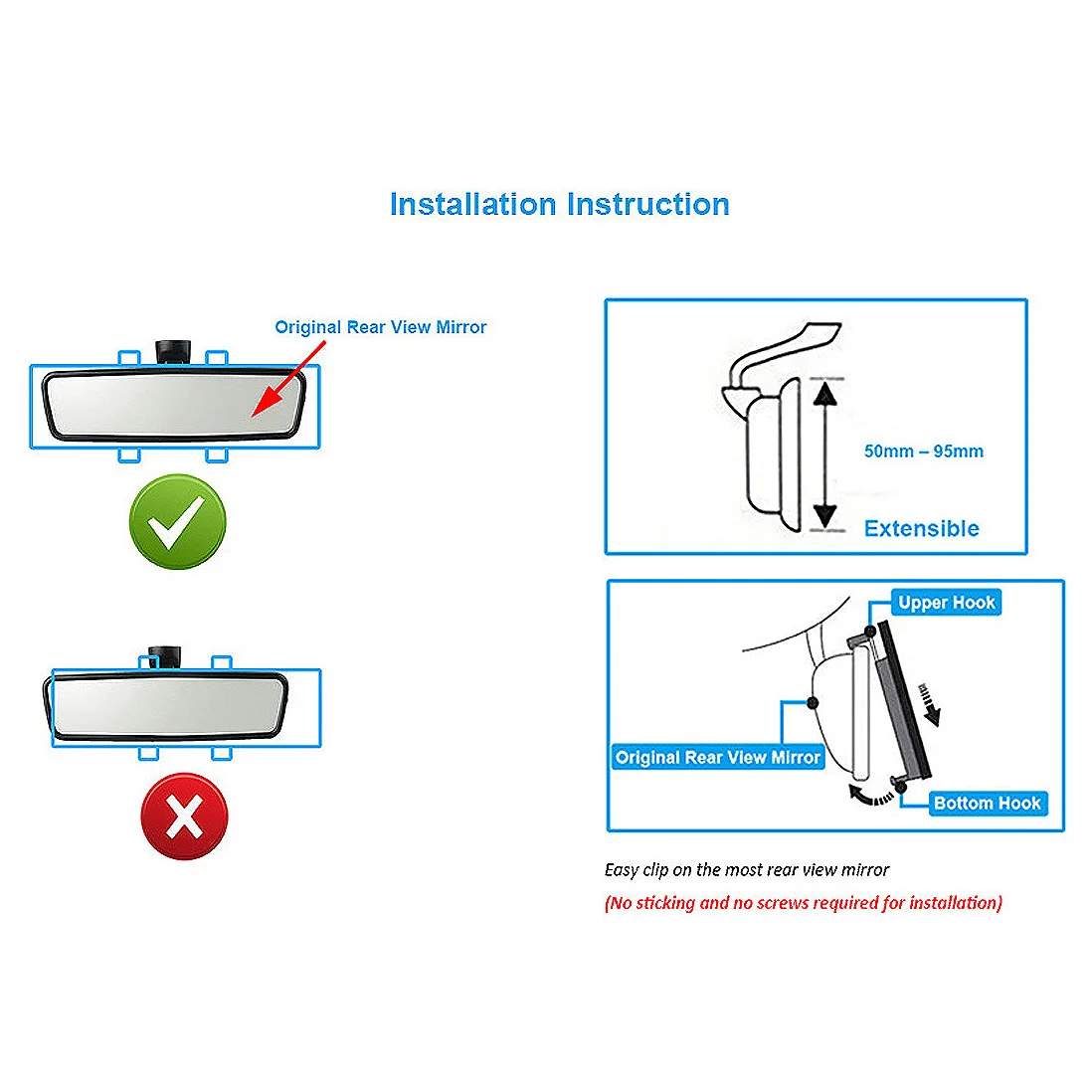 Installation Instruction

Original Rear View Mirror

50mm – 95mm

Extensible

Upper Hook

Original Rear View Mirror

Bottom Hook

Easy clip on the most rear view mirror

(No sticking and no screws required for installation)