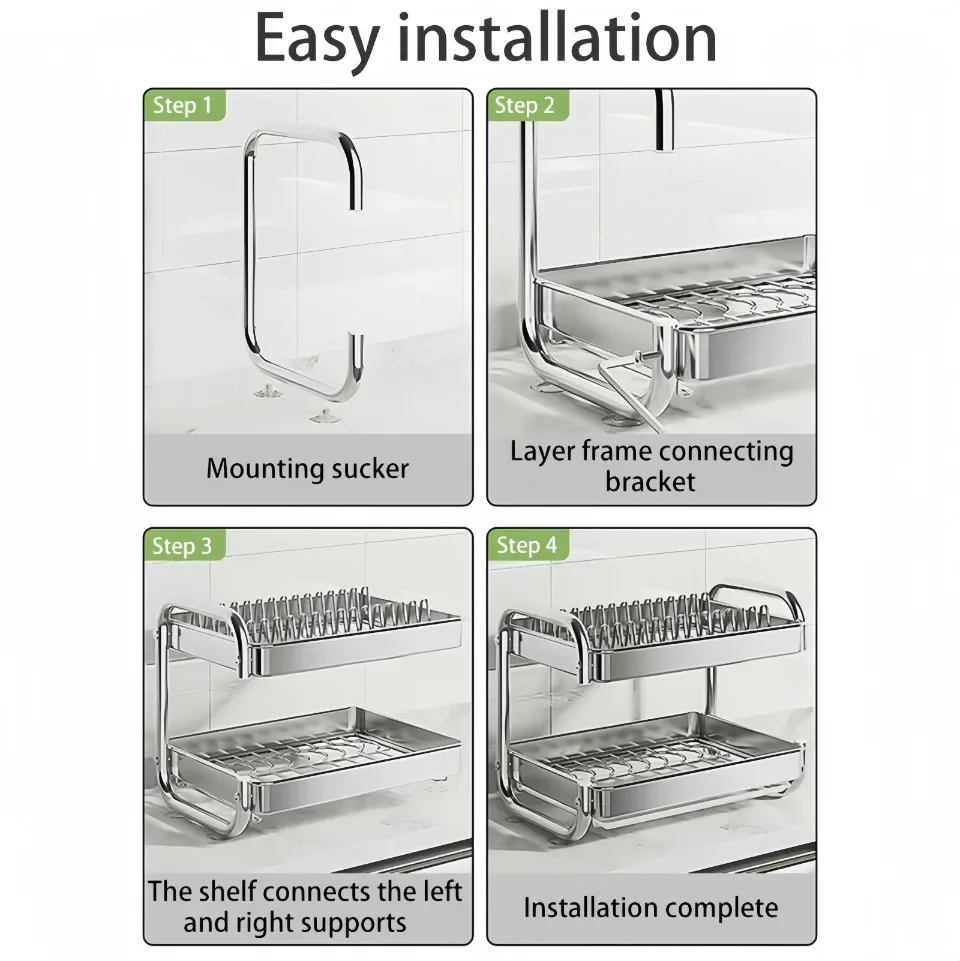 Easy installation

Step 1

Mounting sucker

Step 2

Layer frame connecting bracket

Step 3

The shelf connects the left and right supports

Step 4

Installation complete