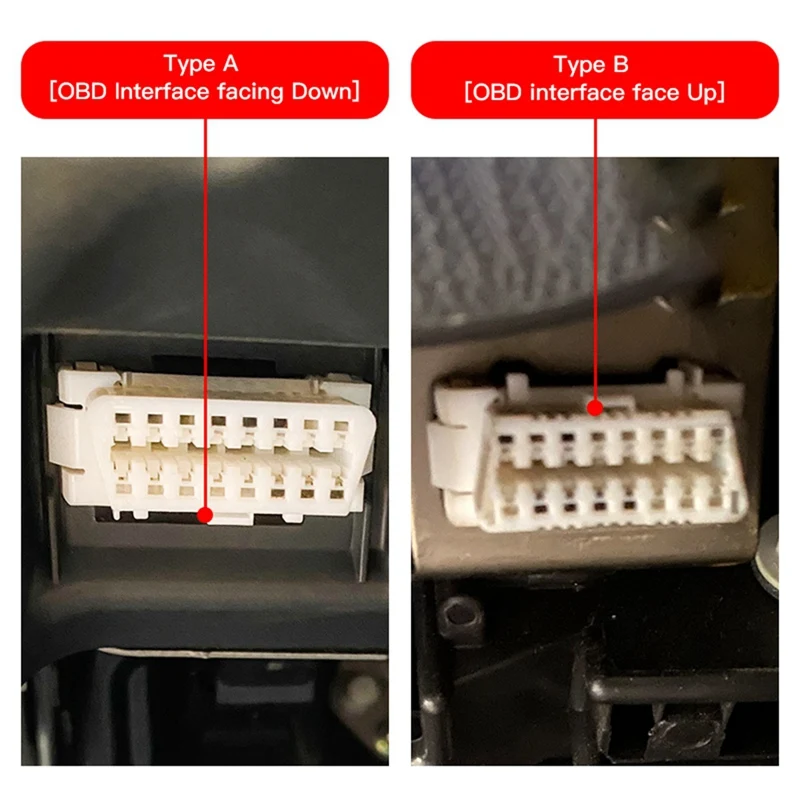 Type A
[OBD Interface facing Down]

Type B
[OBD interface face Up]