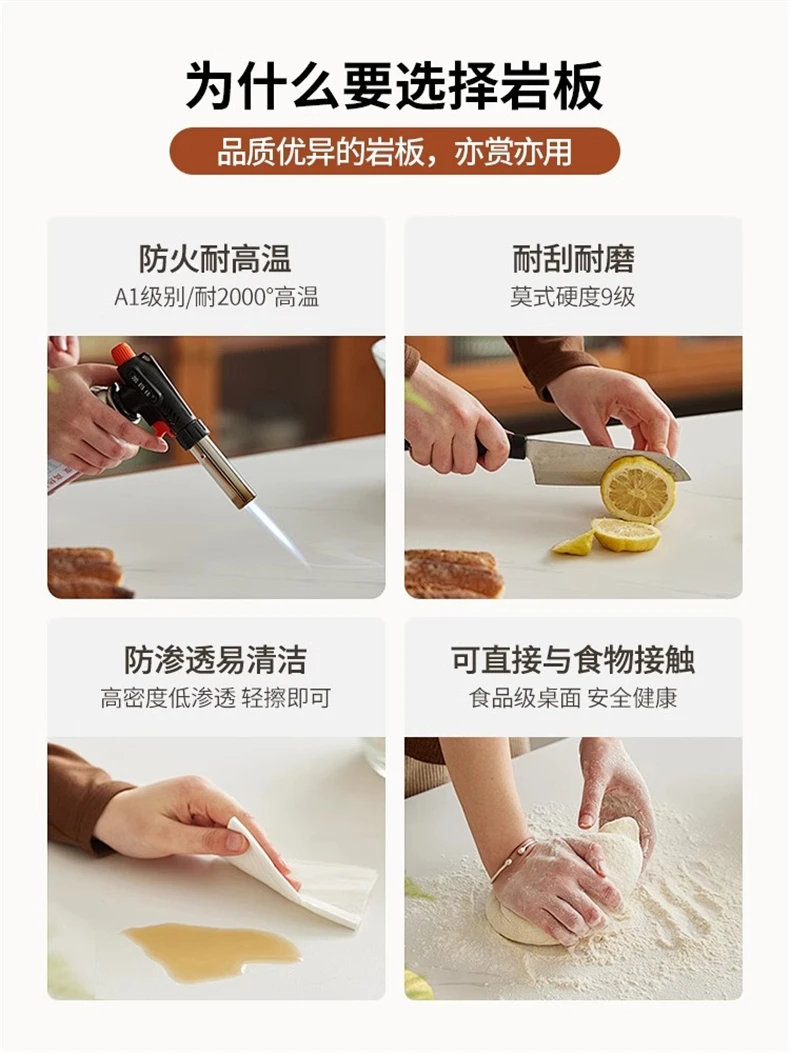 为什么要选择岩板

品质优异的岩板，亦赏亦用

防火耐高温
A1级别/耐2000°高温

耐刮耐磨
莫式硬度9级

防渗透易清洁
高密度低渗透 轻擦即可

可直接与食物接触
食品级桌面 安全健康