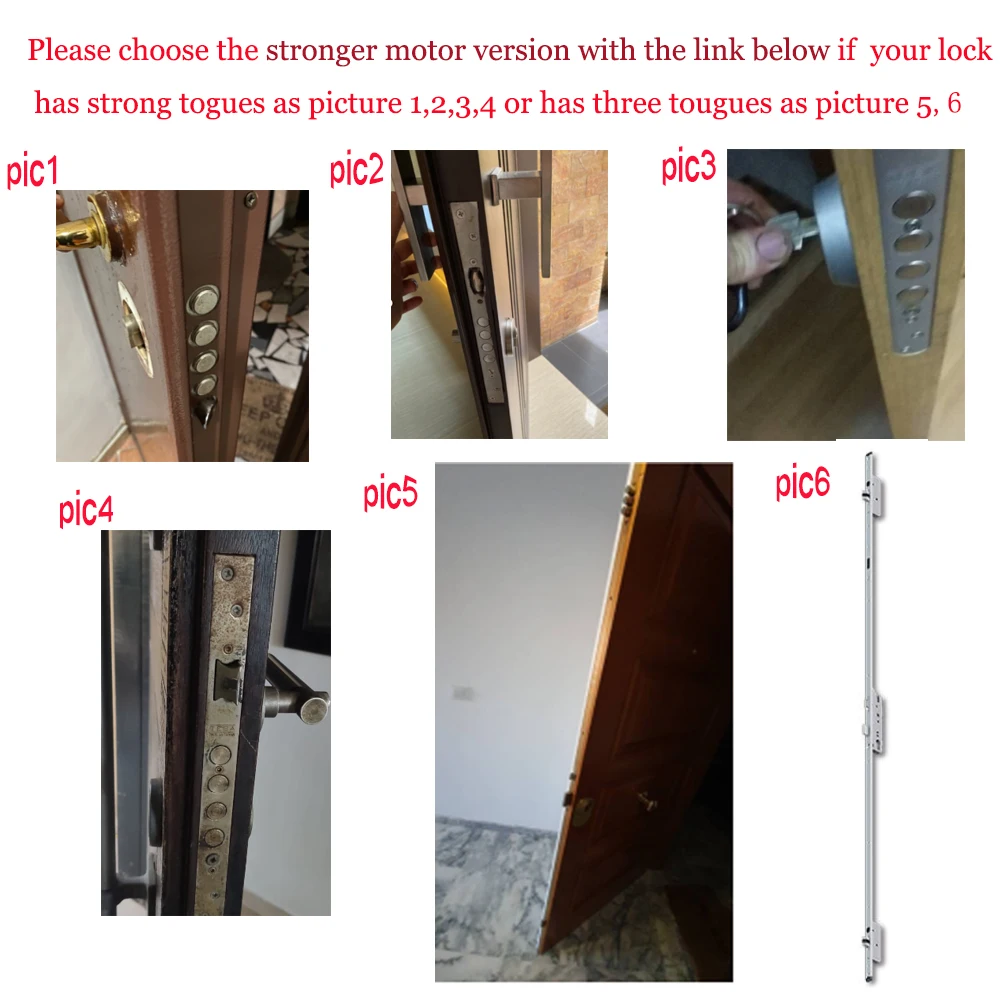 Please choose the stronger motor version with the link below if your lock has strong togues as picture 1,2,3,4 or has three tougues as picture 5, 6

pic1

pic2

pic3

pic4

pic5

pic6