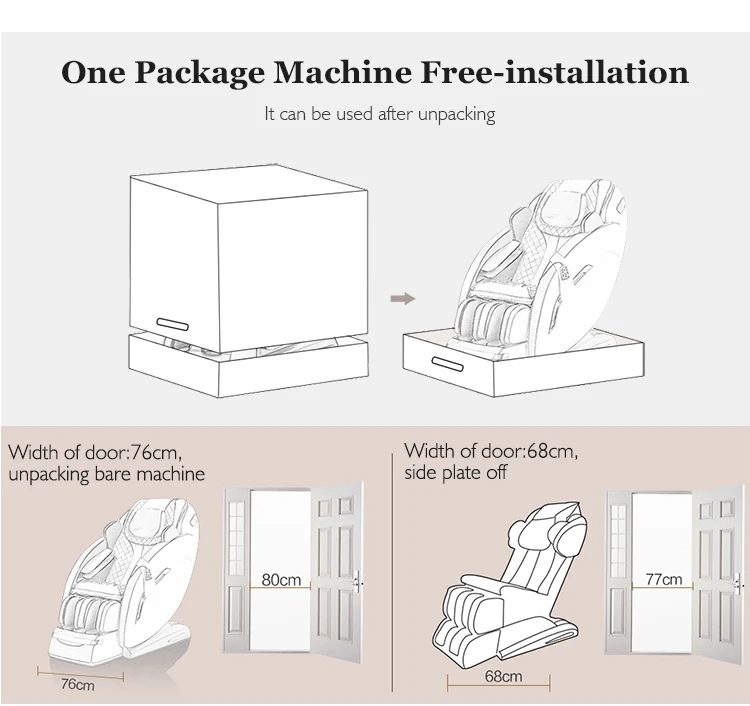 One Package Machine Free-installation

It can be used after unpacking

Width of door:76cm, unpacking bare machine

80cm

76cm

Width of door:68cm, side plate off

77cm

68cm