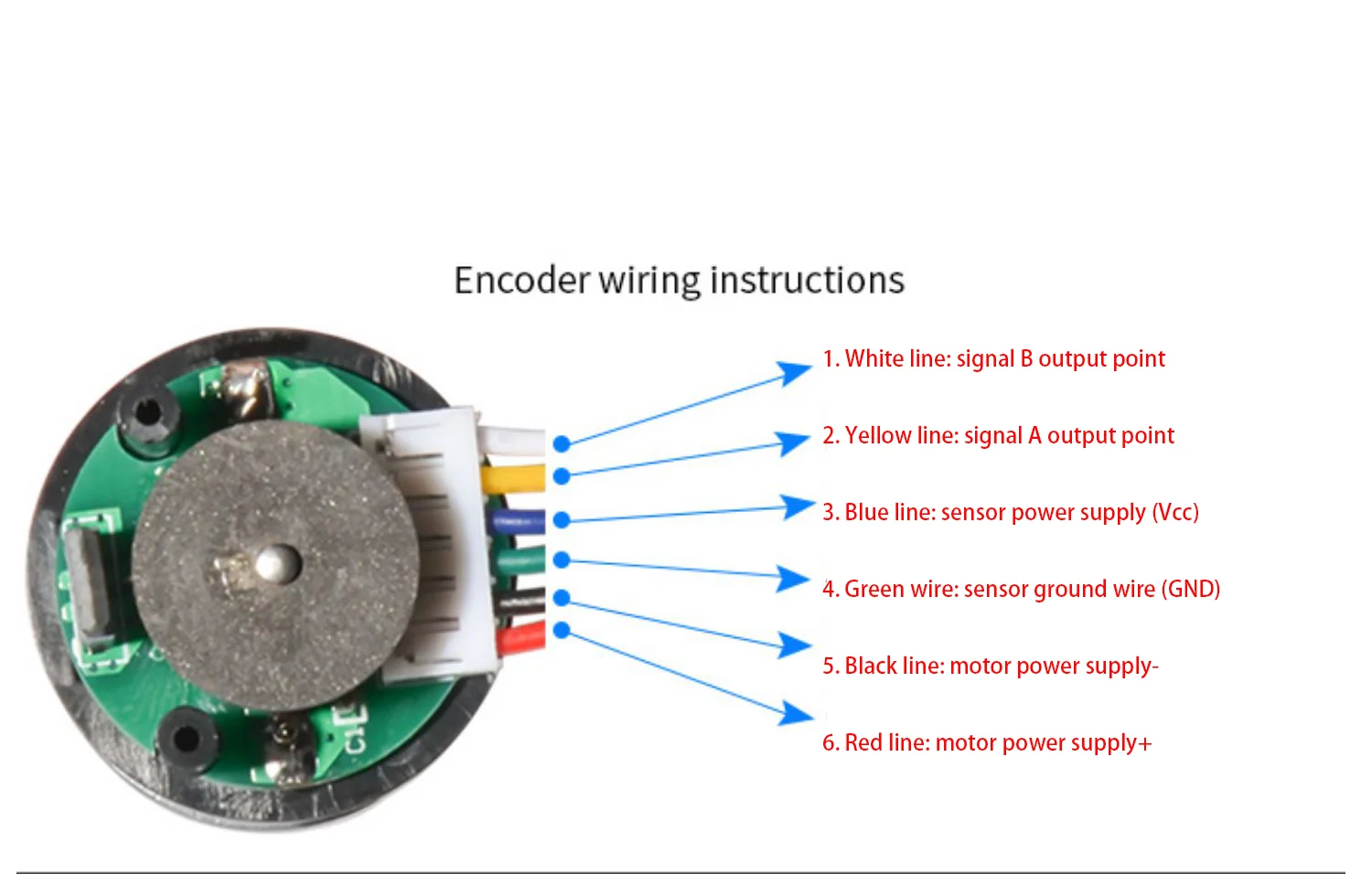 Encoder wiring instructions

1. White line: signal B output point

2. Yellow line: signal A output point

3. Blue line: sensor power supply (Vcc)

4. Green wire: sensor ground wire (GND)

5. Black line: motor power supply-

6. Red line: motor power supply+

C1