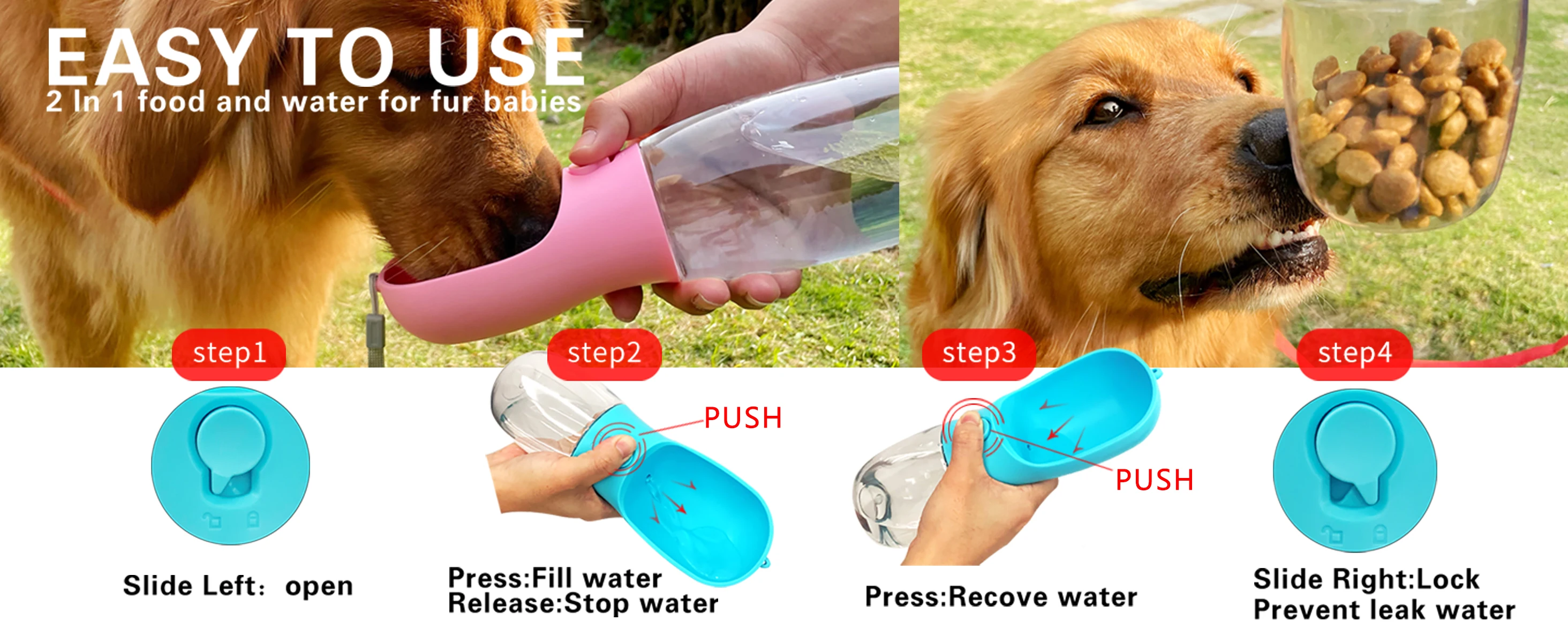 EASY TO USE
2 In 1 food and water for fur babies

step1

Slide Left: open

step2

PUSH

Press:Fill water
Release:Stop water

step3

PUSH

Press:Recove water

step4

Slide Right:Lock
Prevent leak water