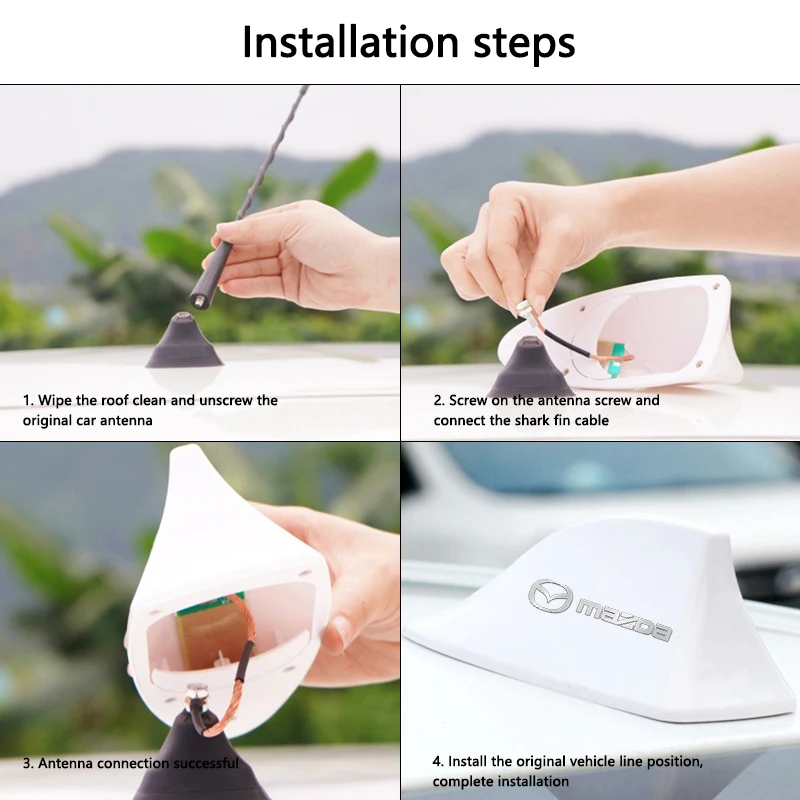 Installation steps

1. Wipe the roof clean and unscrew the original car antenna

2. Screw on the antenna screw and connect the shark fin cable

3. Antenna connection successful

mazda

4. Install the original vehicle line position, complete installation