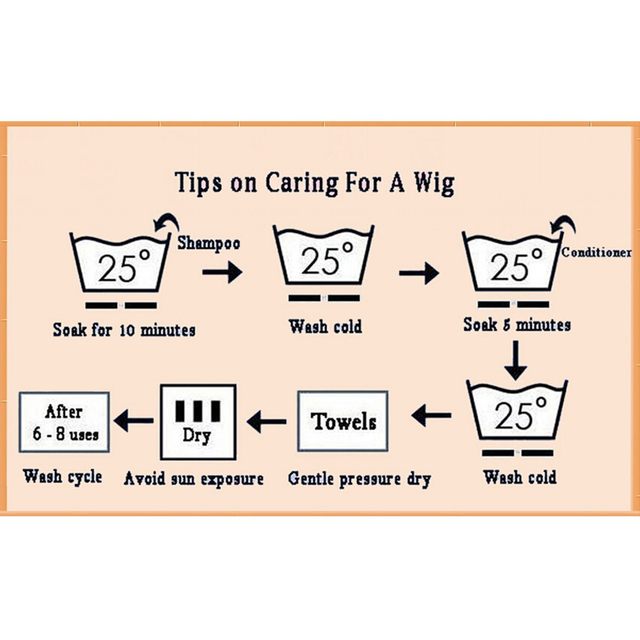 Tips on Caring For A Wig

25°
Shampoo
Soak for 10 minutes

25°
Wash cold

25°
Conditioner
Soak 5 minutes

25°
Wash cold

Towels
Gentle pressure dry

Dry
Avoid sun exposure

After 6 - 8 uses
Wash cycle