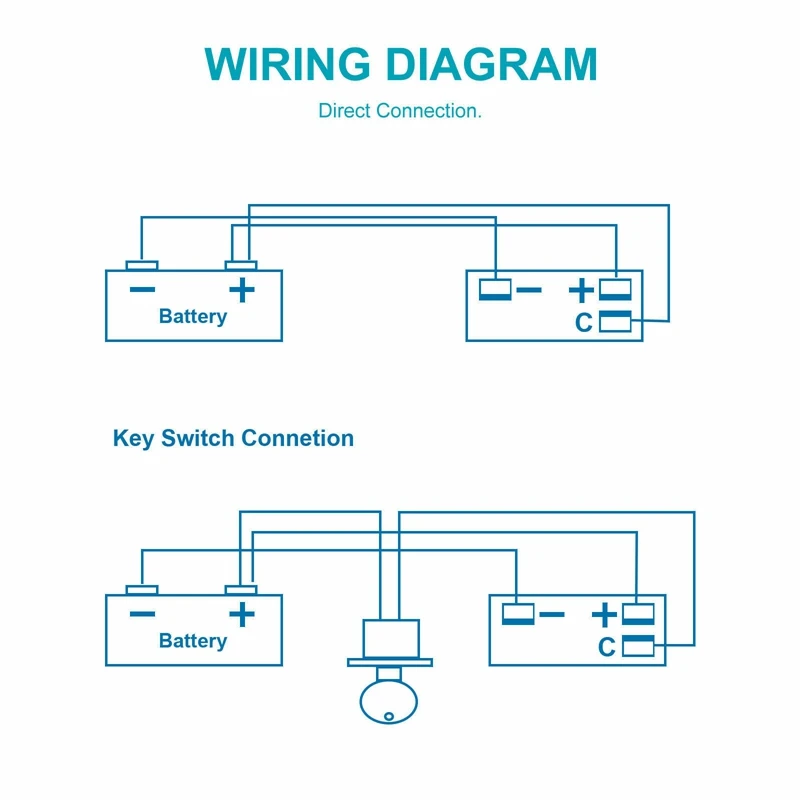 WIRING DIAGRAM

Direct Connection.

−
+
Battery

−
+
C

Key Switch Connetion

−
+
Battery

−
+
C