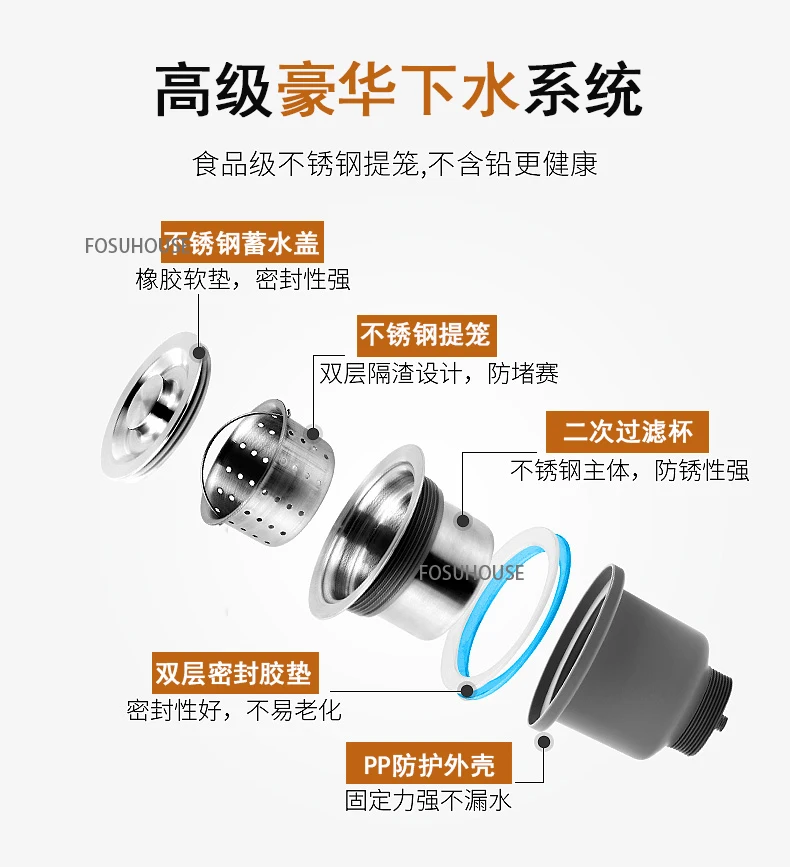 高级豪华下水系统

食品级不锈钢提笼,不含铅更健康

FOSUHOUSE

不锈钢蓄水盖
橡胶软垫，密封性强

不锈钢提笼
双层隔渣设计，防堵赛

二次过滤杯
不锈钢主体，防锈性强

FOSUHOUSE

双层密封胶垫
密封性好，不易老化

PP防护外壳
固定力强不漏水