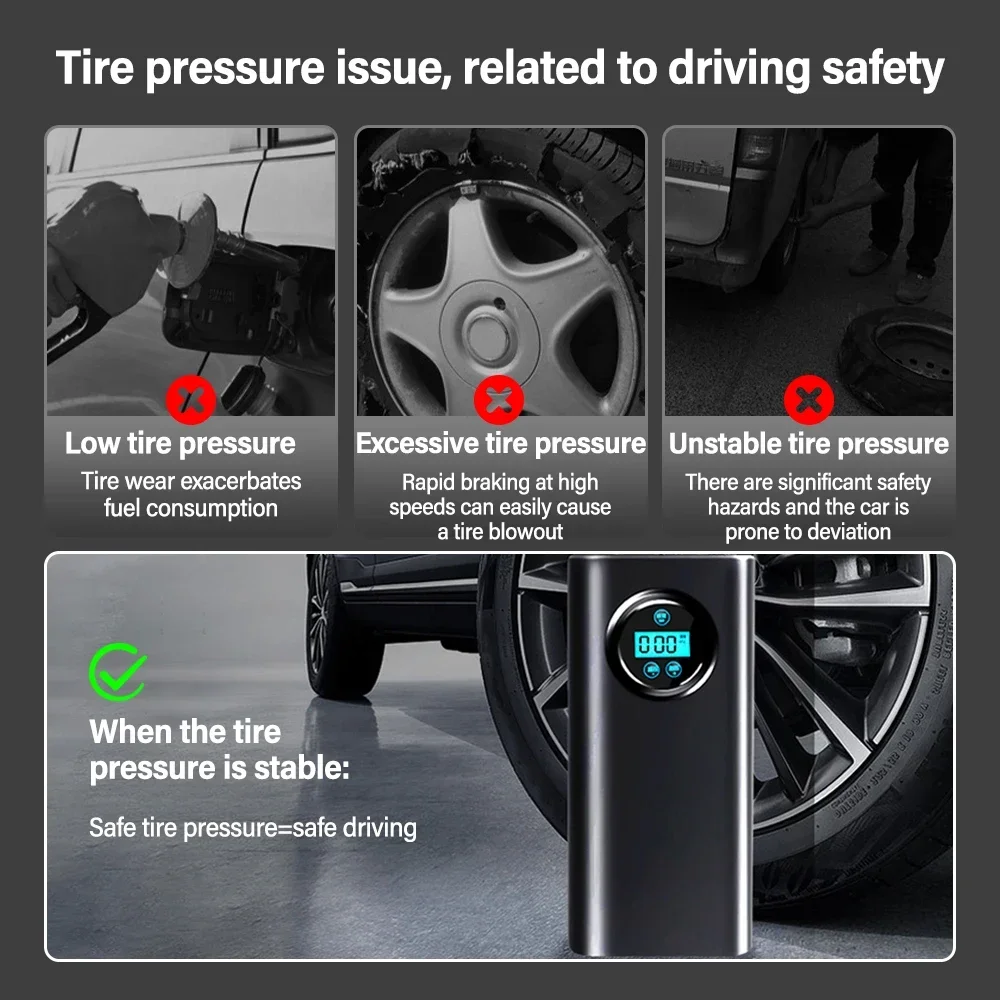 Tire pressure issue, related to driving safety

Low tire pressure

Tire wear exacerbates fuel consumption

Excessive tire pressure

Rapid braking at high speeds can easily cause a tire blowout

Unstable tire pressure

There are significant safety hazards and the car is prone to deviation

0.00

When the tire pressure is stable:

Safe tire pressure=safe driving