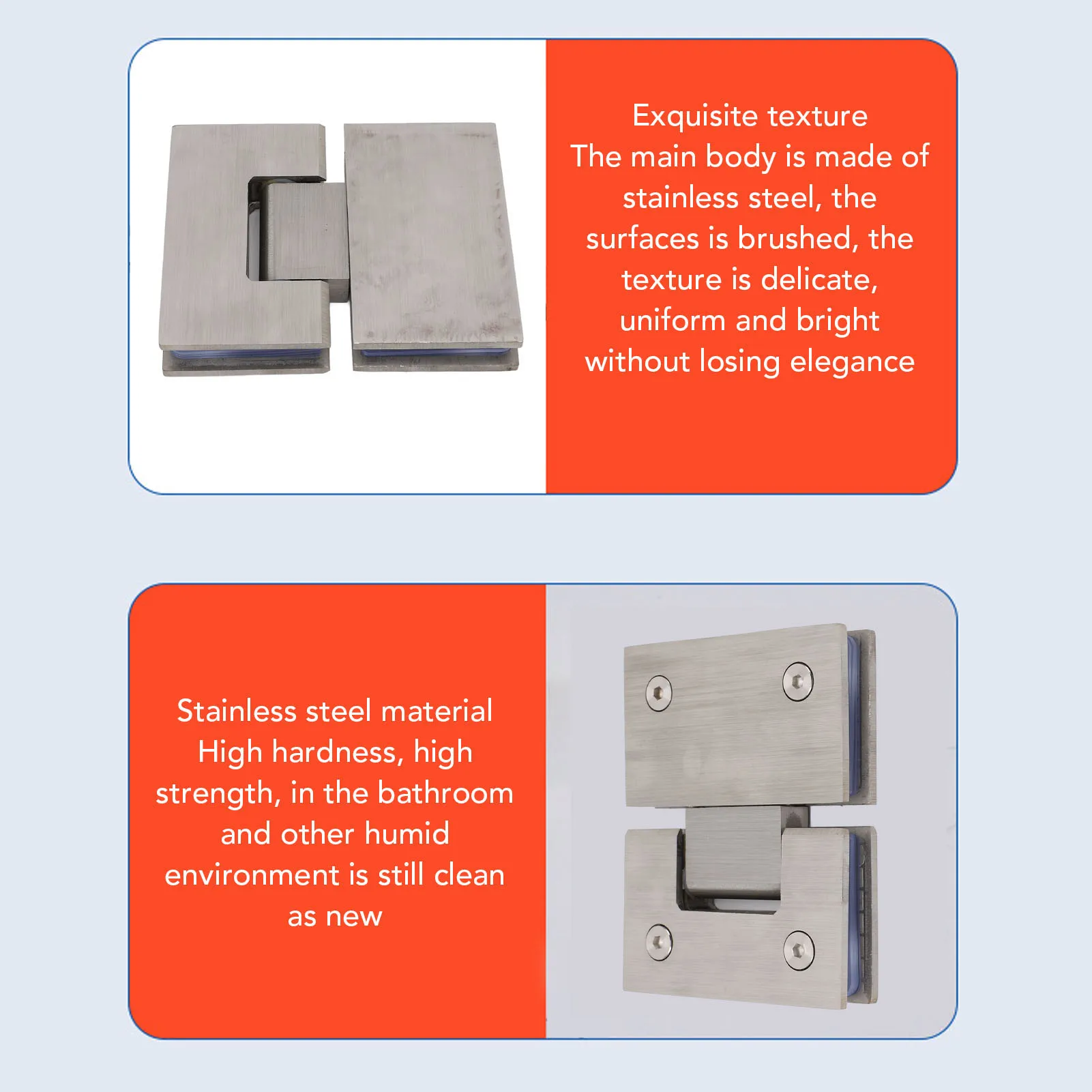 Exquisite texture
The main body is made of stainless steel, the surfaces is brushed, the texture is delicate, uniform and bright without losing elegance

Stainless steel material
High hardness, high strength, in the bathroom and other humid environment is still clean as new