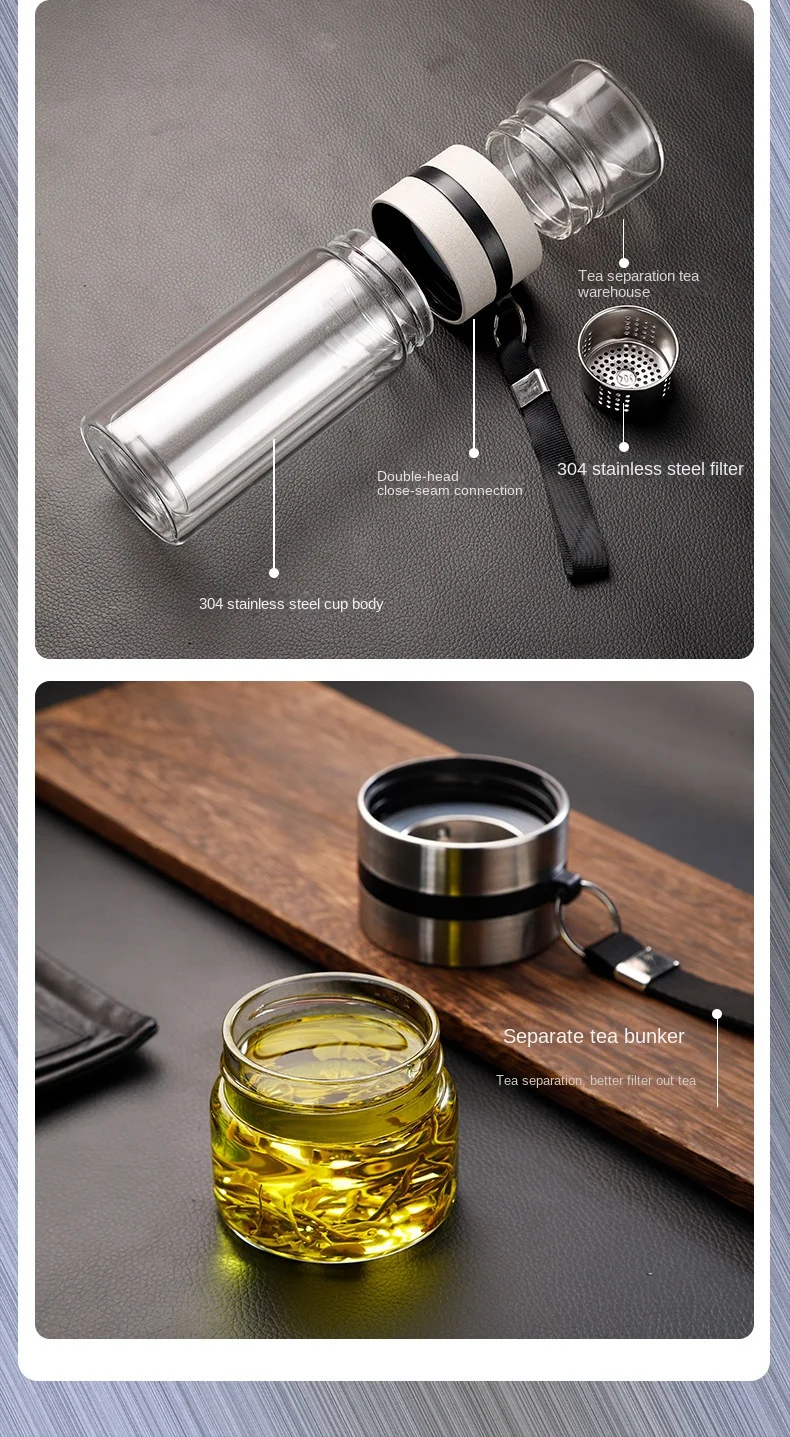 Tea separation tea warehouse

304 stainless steel filter

Double-head close-seam connection

304 stainless steel cup body

Separate tea bunker

Tea separation, better filter out tea