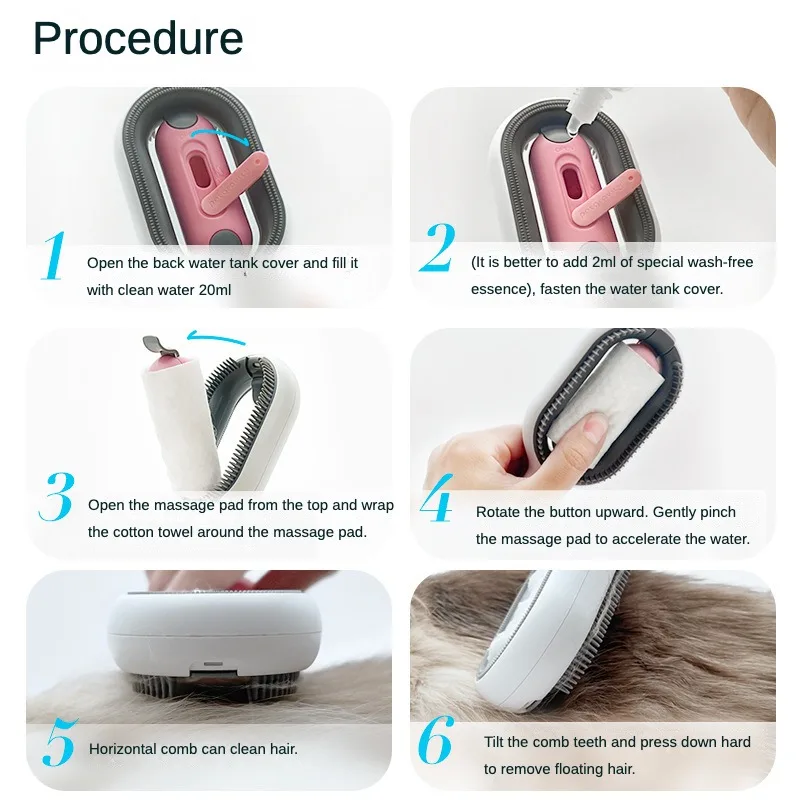 Procedure

1 Open the back water tank cover and fill it with clean water 20ml

2 (It is better to add 2ml of special wash-free essence), fasten the water tank cover.

3 Open the massage pad from the top and wrap the cotton towel around the massage pad.

4 Rotate the button upward. Gently pinch the massage pad to accelerate the water.

5 Horizontal comb can clean hair.

6 Tilt the comb teeth and press down hard to remove floating hair.