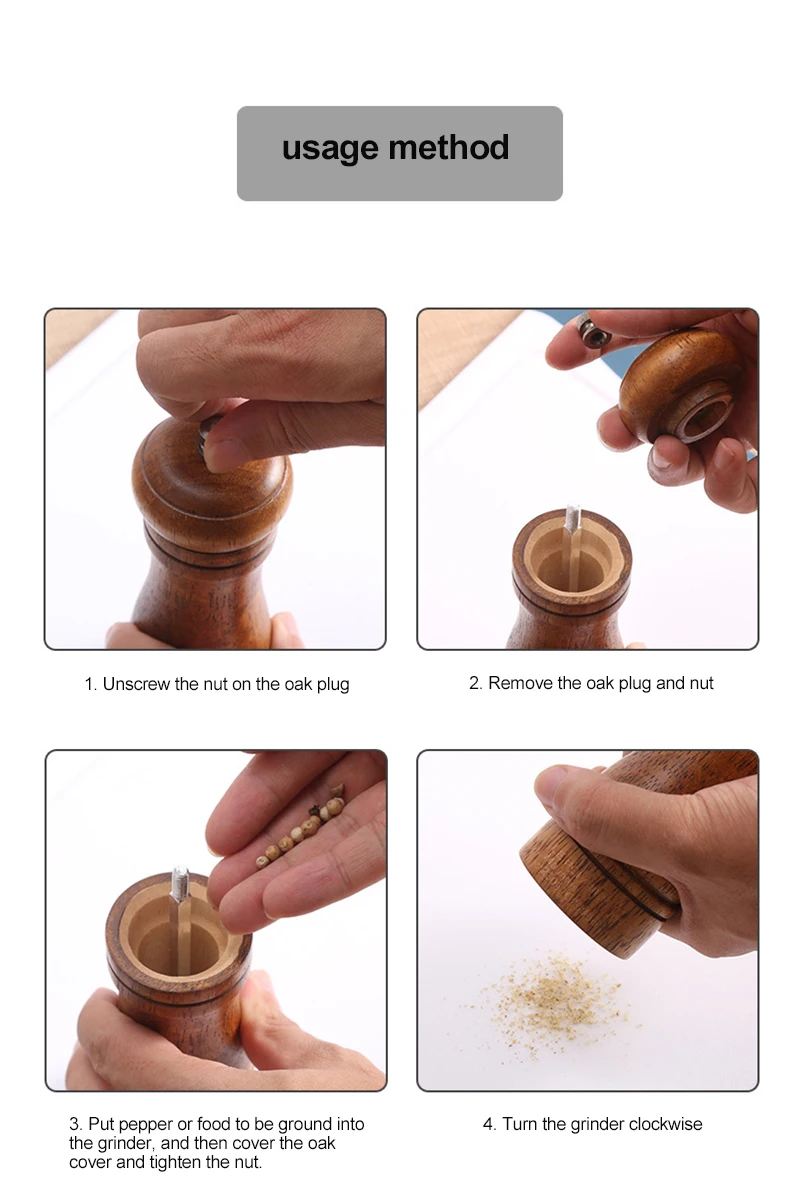 usage method

1. Unscrew the nut on the oak plug

2. Remove the oak plug and nut

3. Put pepper or food to be ground into the grinder, and then cover the oak cover and tighten the nut.

4. Turn the grinder clockwise