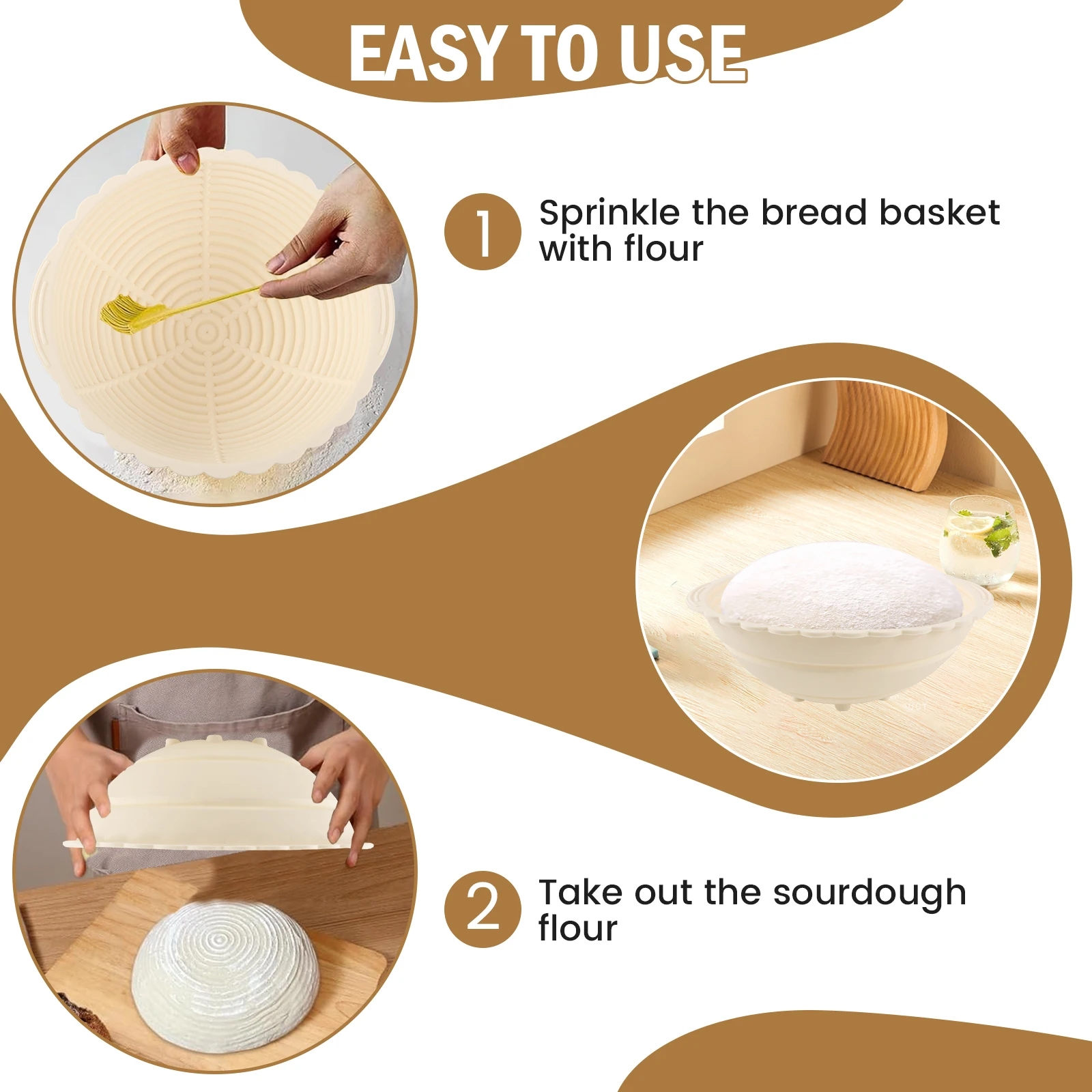 EASY TO USE

1 Sprinkle the bread basket with flour

2 Take out the sourdough flour