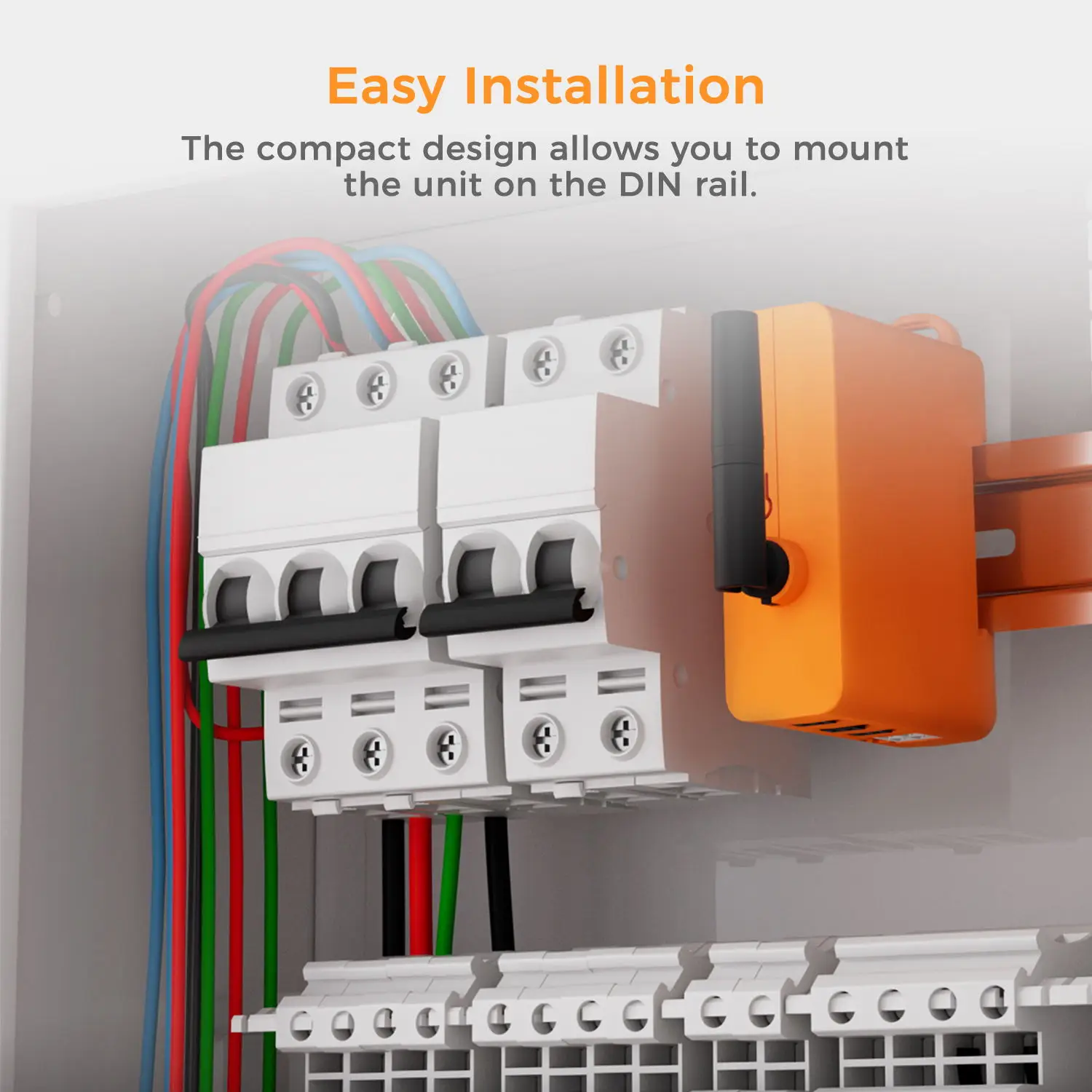 Easy Installation

The compact design allows you to mount the unit on the DIN rail.