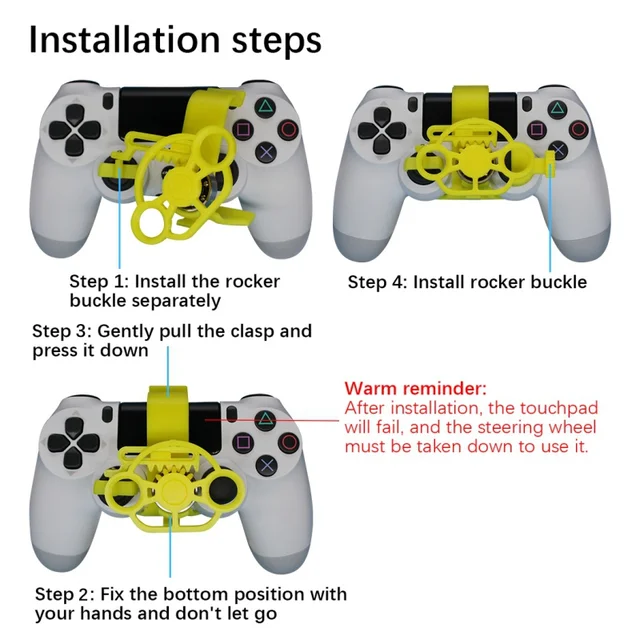 Installation steps

Step 1: Install the rocker buckle separately

Step 4: Install rocker buckle

Step 3: Gently pull the clasp and press it down

Warm reminder:
After installation, the touchpad will fail, and the steering wheel must be taken down to use it.

Step 2: Fix the bottom position with your hands and don't let go