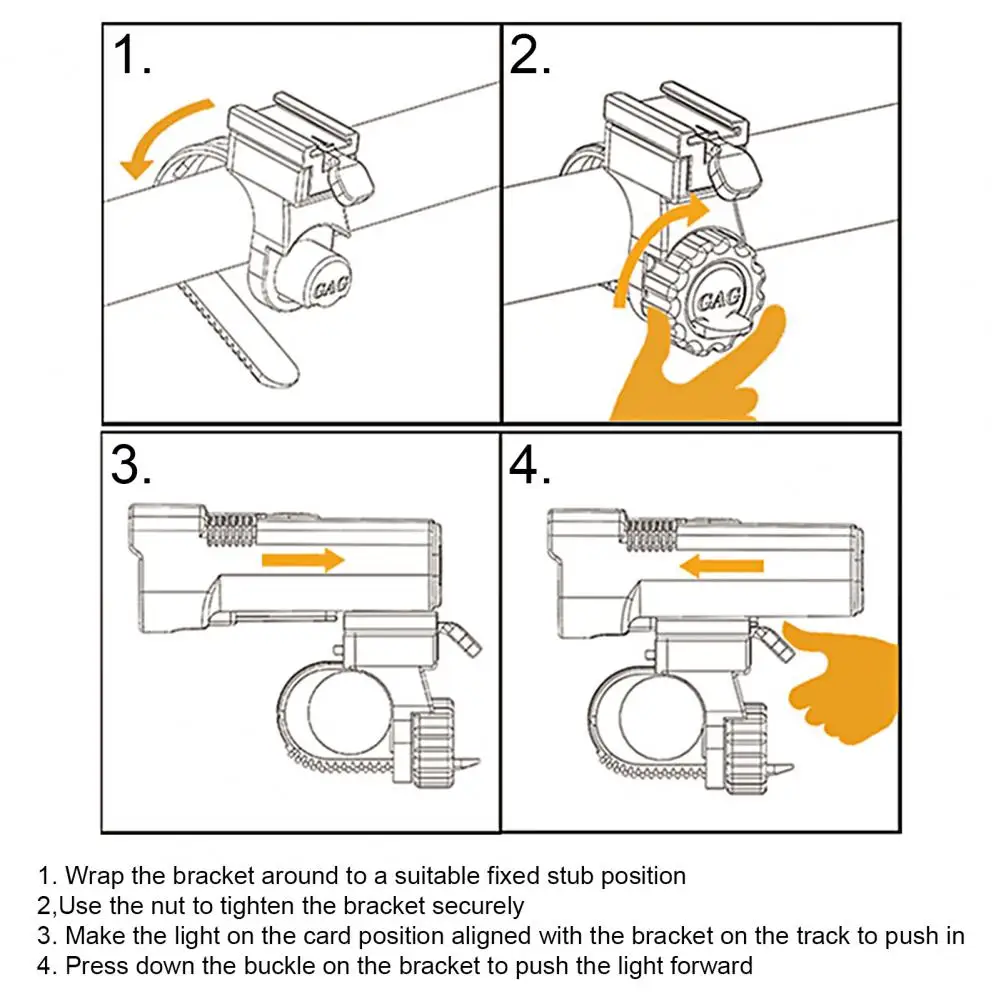 1.

GAG

2.

GAG

3.

4.

1. Wrap the bracket around to a suitable fixed stub position
2,Use the nut to tighten the bracket securely
3. Make the light on the card position aligned with the bracket on the track to push in
4. Press down the buckle on the bracket to push the light forward