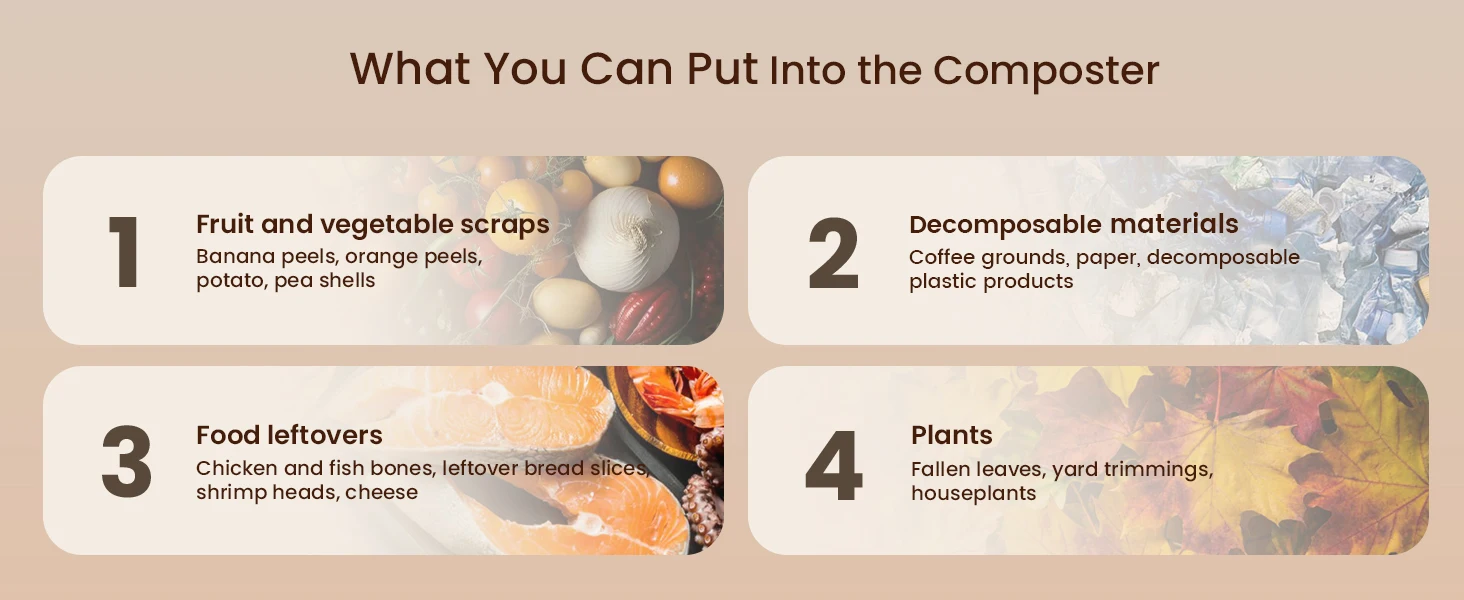 What You Can Put Into the Composter

1
Fruit and vegetable scraps
Banana peels, orange peels, potato, pea shells

2
Decomposable materials
Coffee grounds, paper, decomposable plastic products

3
Food leftovers
Chicken and fish bones, leftover bread slices, shrimp heads, cheese

4
Plants
Fallen leaves, yard trimmings, houseplants