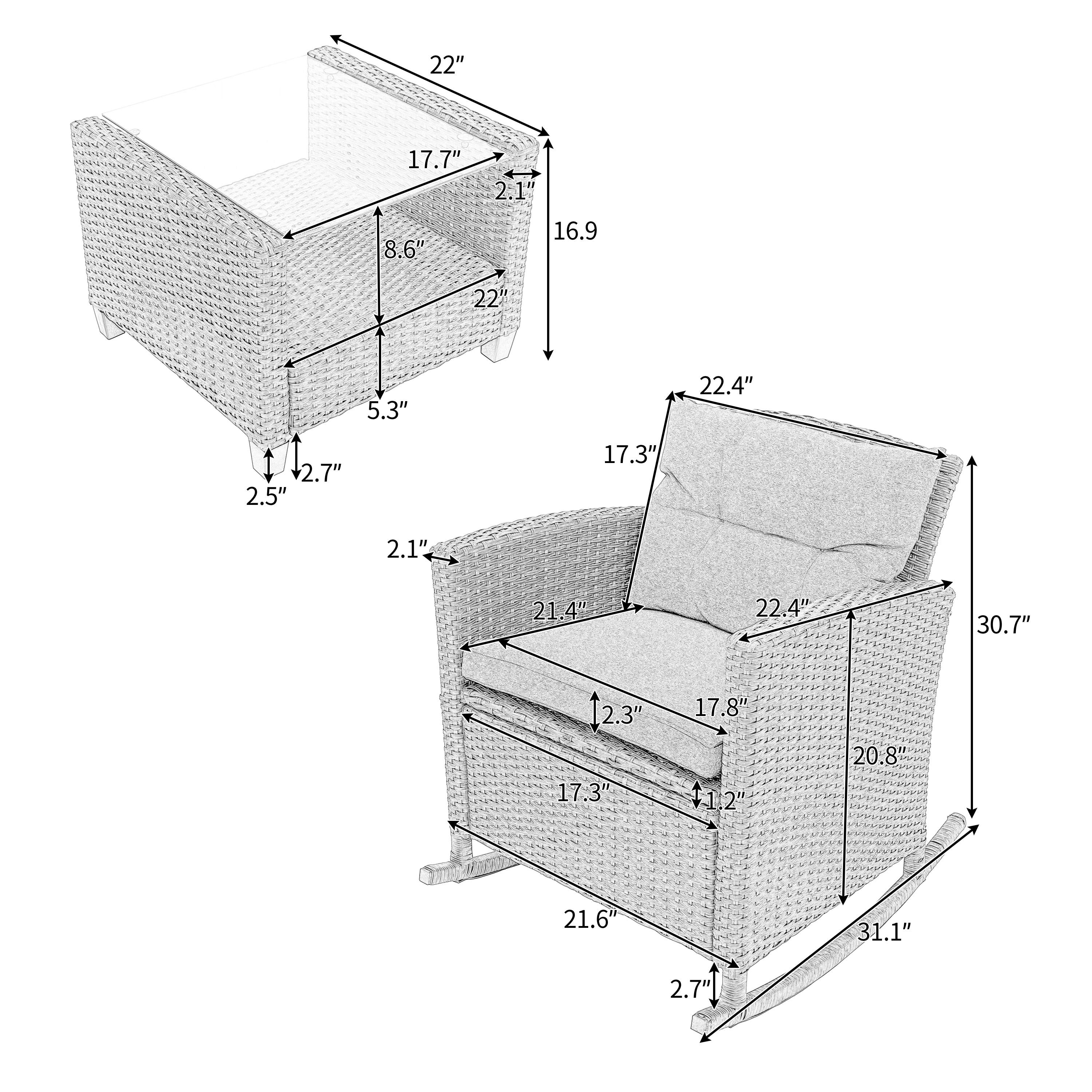 22″
17.7″
2.1″
16.9
8.6″
22″
5.3″
2.7″
2.5″

22.4″
17.3″
2.1″
21.4″
22.4″
30.7″
2.3″
17.8″
20.8″
17.3″
1.2″
21.6″
31.1″
2.7″