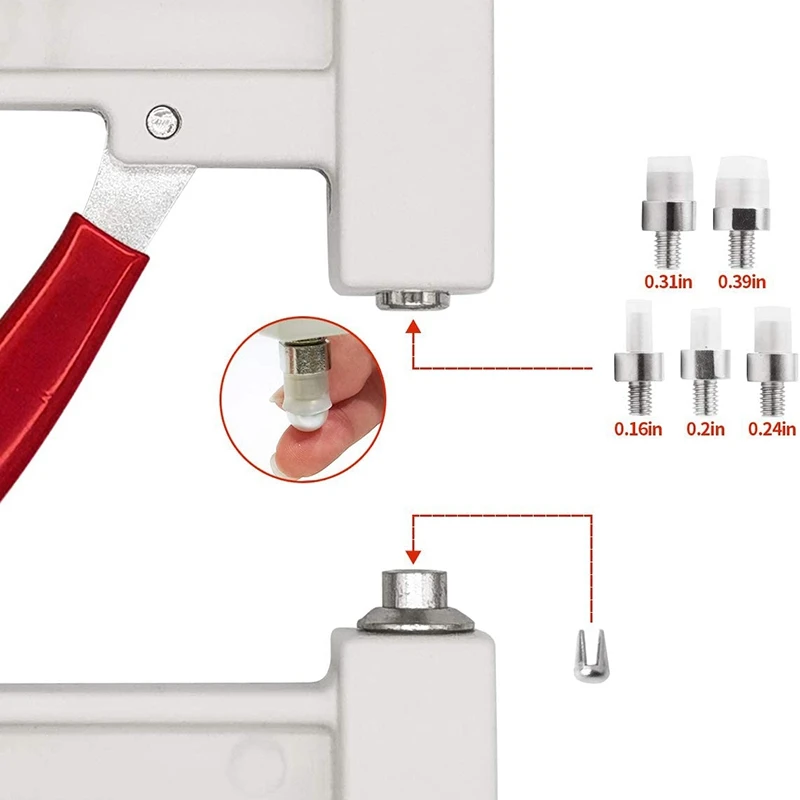 0.31in 0.39in

0.16in 0.2in 0.24in