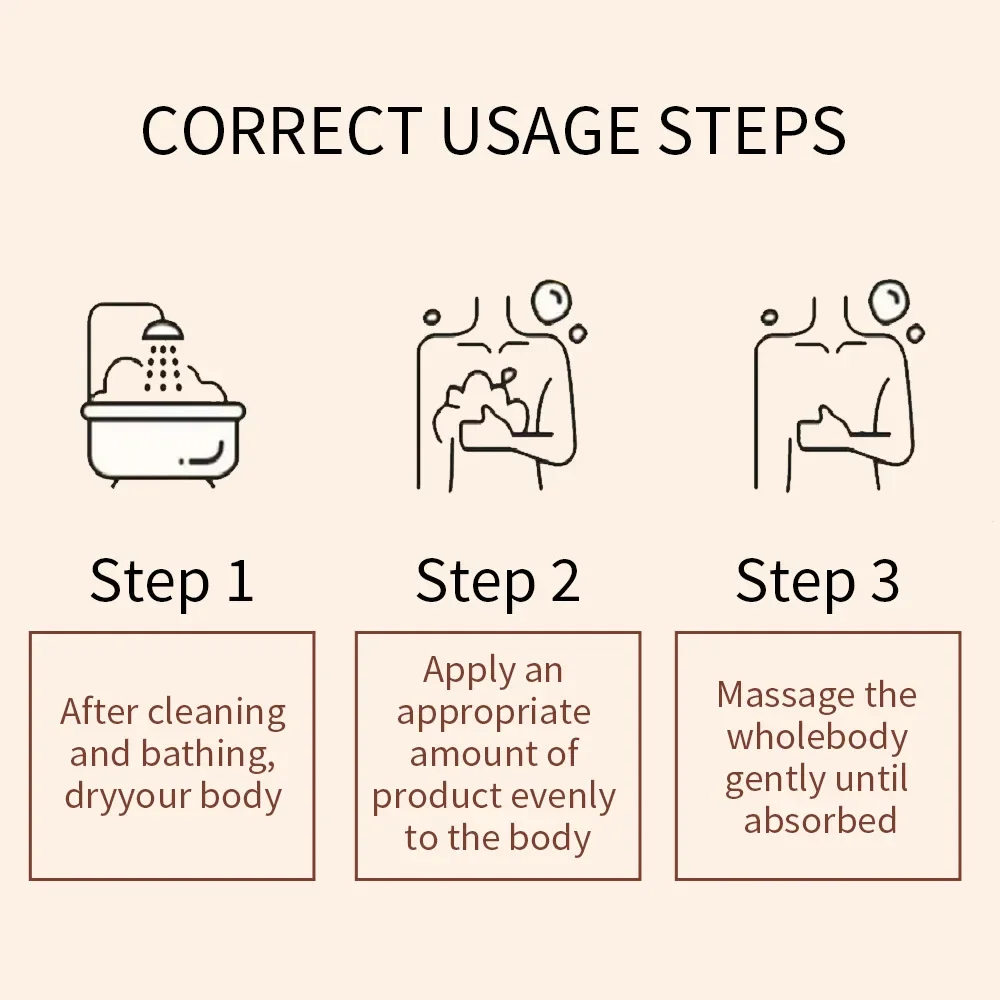 CORRECT USAGE STEPS

Step 1

After cleaning and bathing, dryyour body

Step 2

Apply an appropriate amount of product evenly to the body

Step 3

Massage the wholebody gently until absorbed