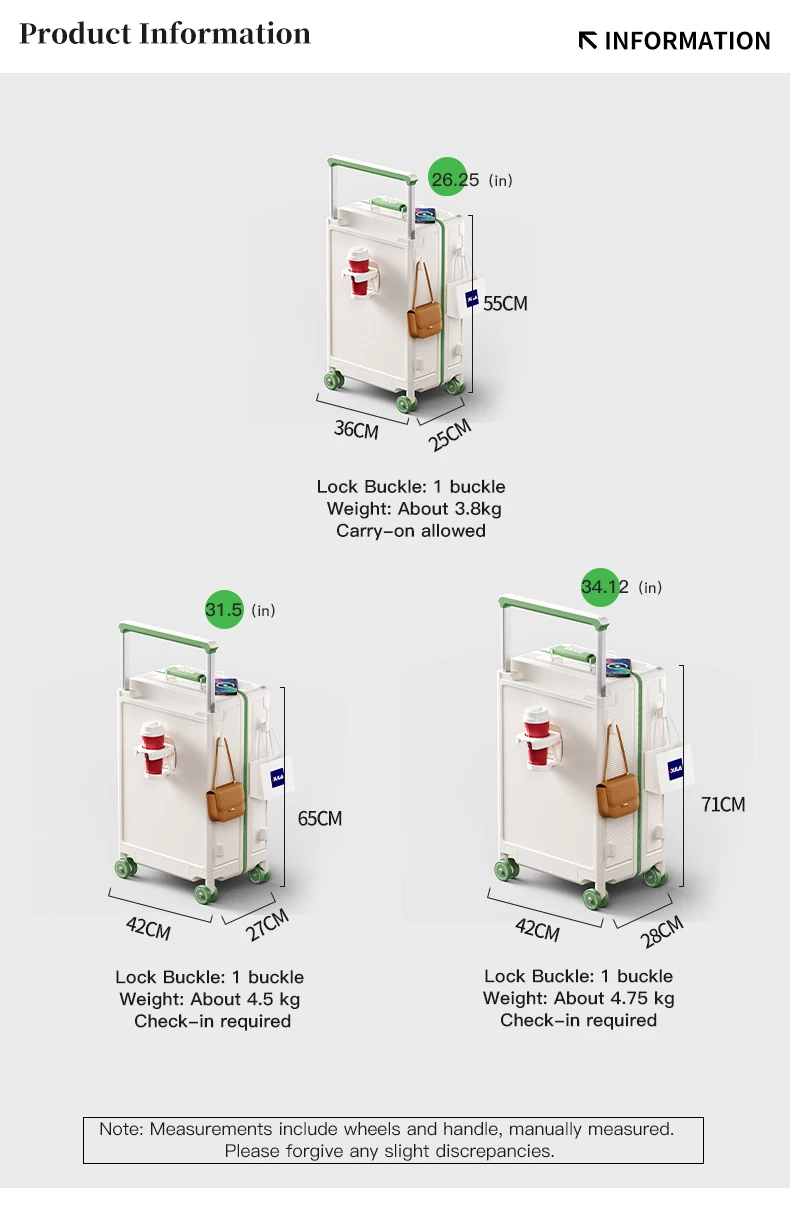 Product Information

INFORMATION

26.25 (in)

55CM

36CM

25CM

Lock Buckle: 1 buckle
Weight: About 3.8kg
Carry-on allowed

31.5 (in)

65CM

42CM

27CM

Lock Buckle: 1 buckle
Weight: About 4.5 kg
Check-in required

34.12 (in)

71CM

42CM

28CM

Lock Buckle: 1 buckle
Weight: About 4.75 kg
Check-in required

Note: Measurements include wheels and handle, manually measured.
Please forgive any slight discrepancies.