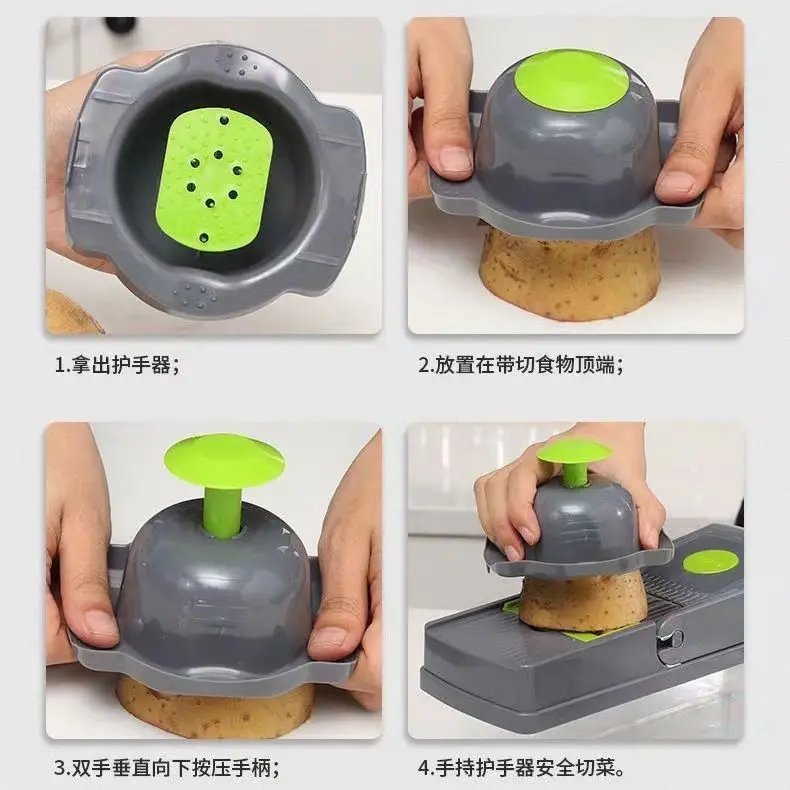 1.拿出护手器；

2.放置在带切食物顶端；

3.双手垂直向下按压手柄；

4.手持护手器安全切菜。