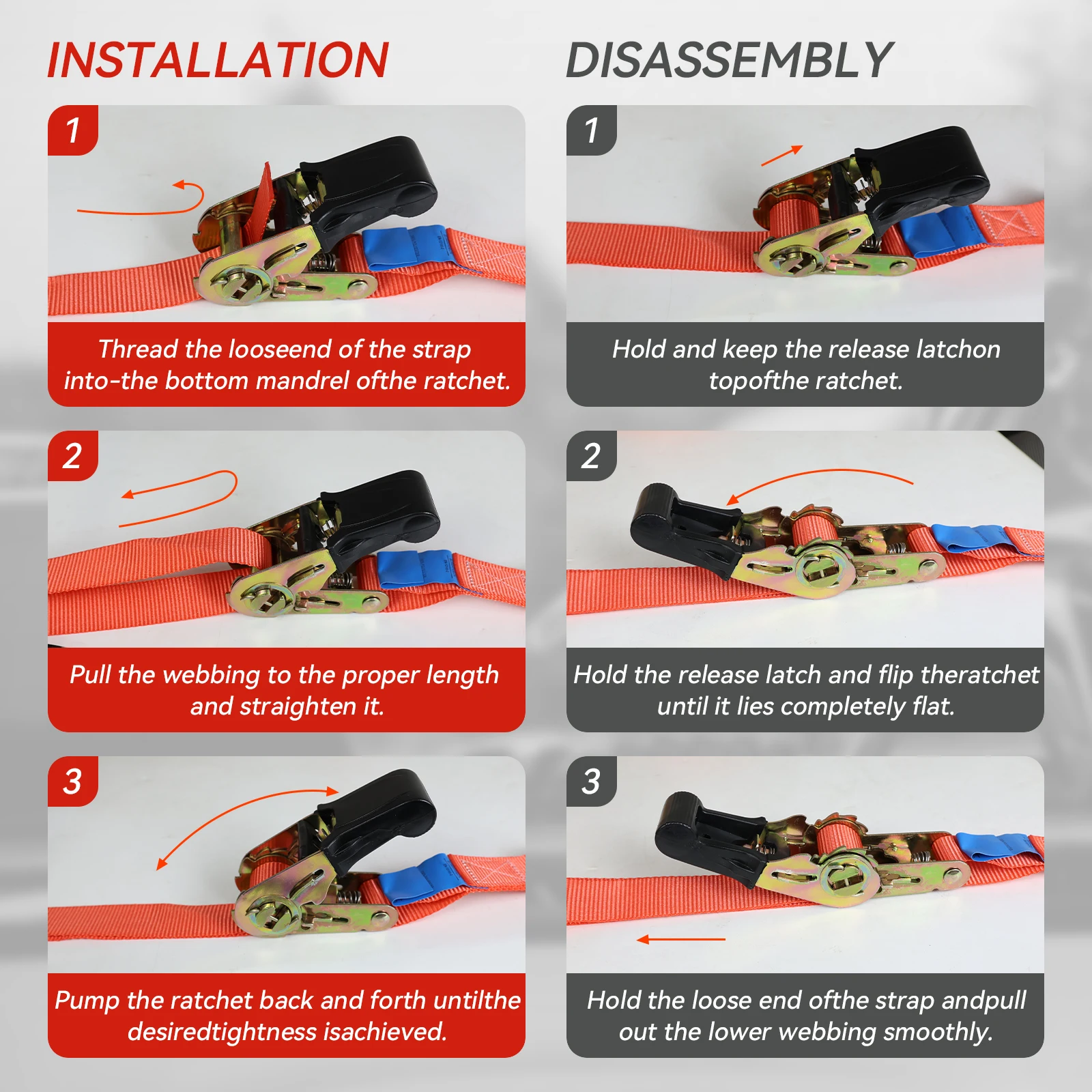 INSTALLATION

1

Thread the looseend of the strap into-the bottom mandrel ofthe ratchet.

2

Pull the webbing to the proper length and straighten it.

3

Pump the ratchet back and forth untilthe desiredtightness isachieved.

DISASSEMBLY

1

Hold and keep the release latchon topofthe ratchet.

2

Hold the release latch and flip theratchet until it lies completely flat.

3

Hold the loose end ofthe strap andpull out the lower webbing smoothly.