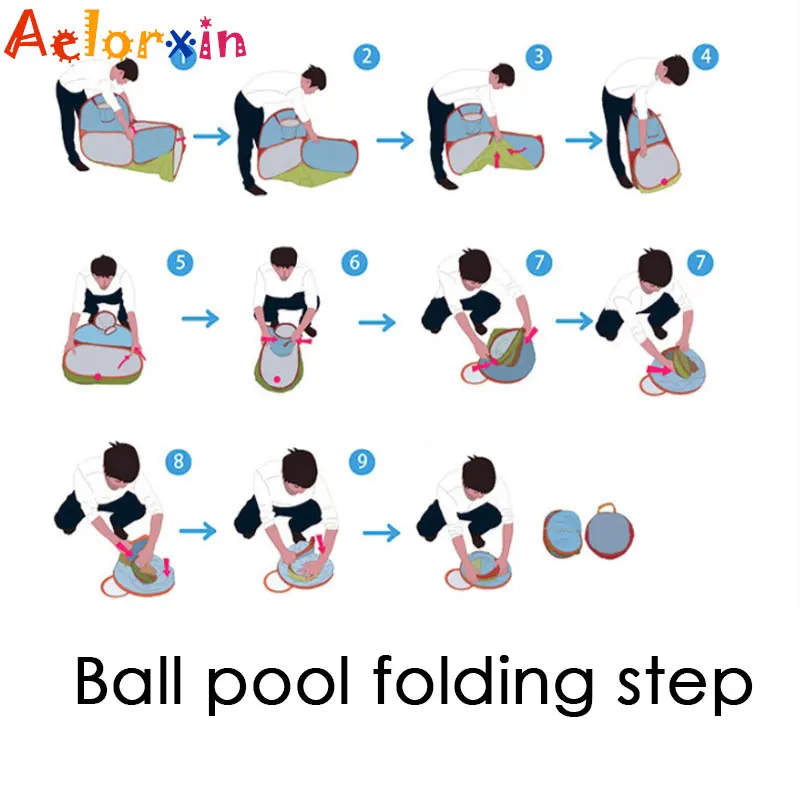 Aelorxin

1
2
3
4
5
6
7
7
8
9

Ball pool folding step