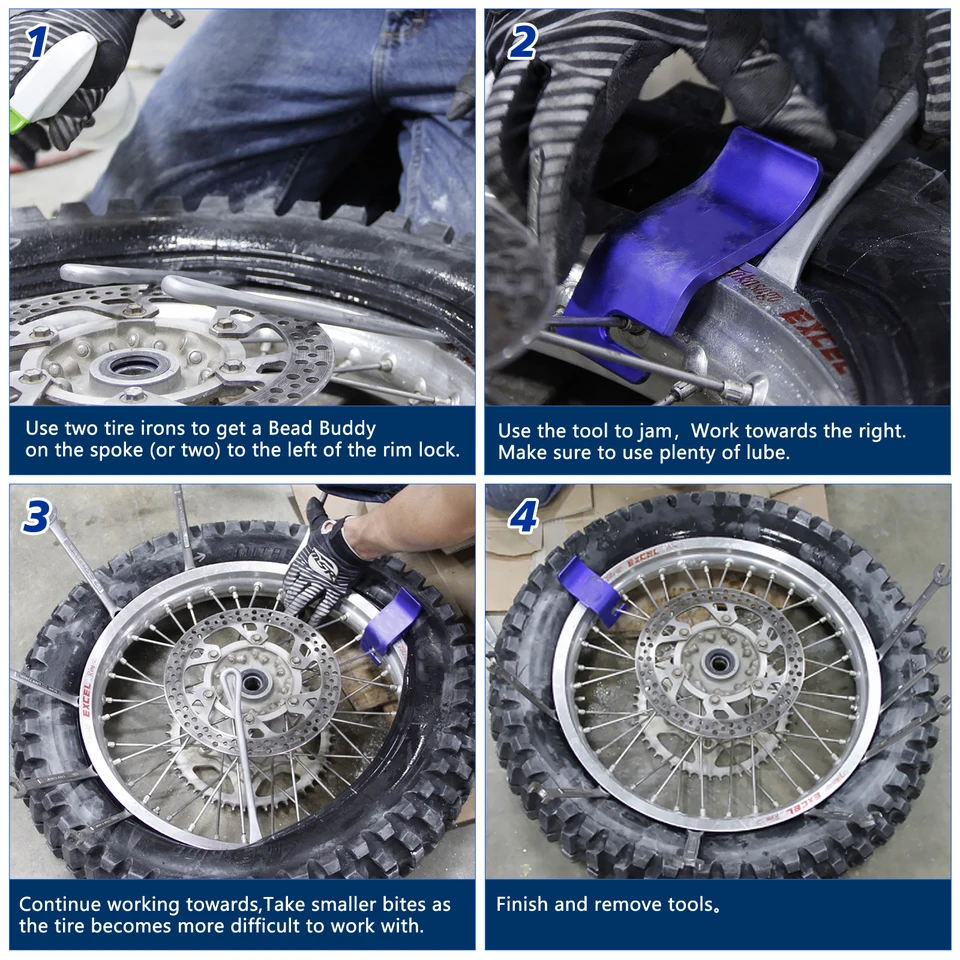 1

Use two tire irons to get a Bead Buddy on the spoke (or two) to the left of the rim lock.

2

EXCEL

Use the tool to jam，Work towards the right. Make sure to use plenty of lube.

3

EXCEL

Continue working towards,Take smaller bites as the tire becomes more difficult to work with.

4

EXCEL

EXCEL

Finish and remove tools。