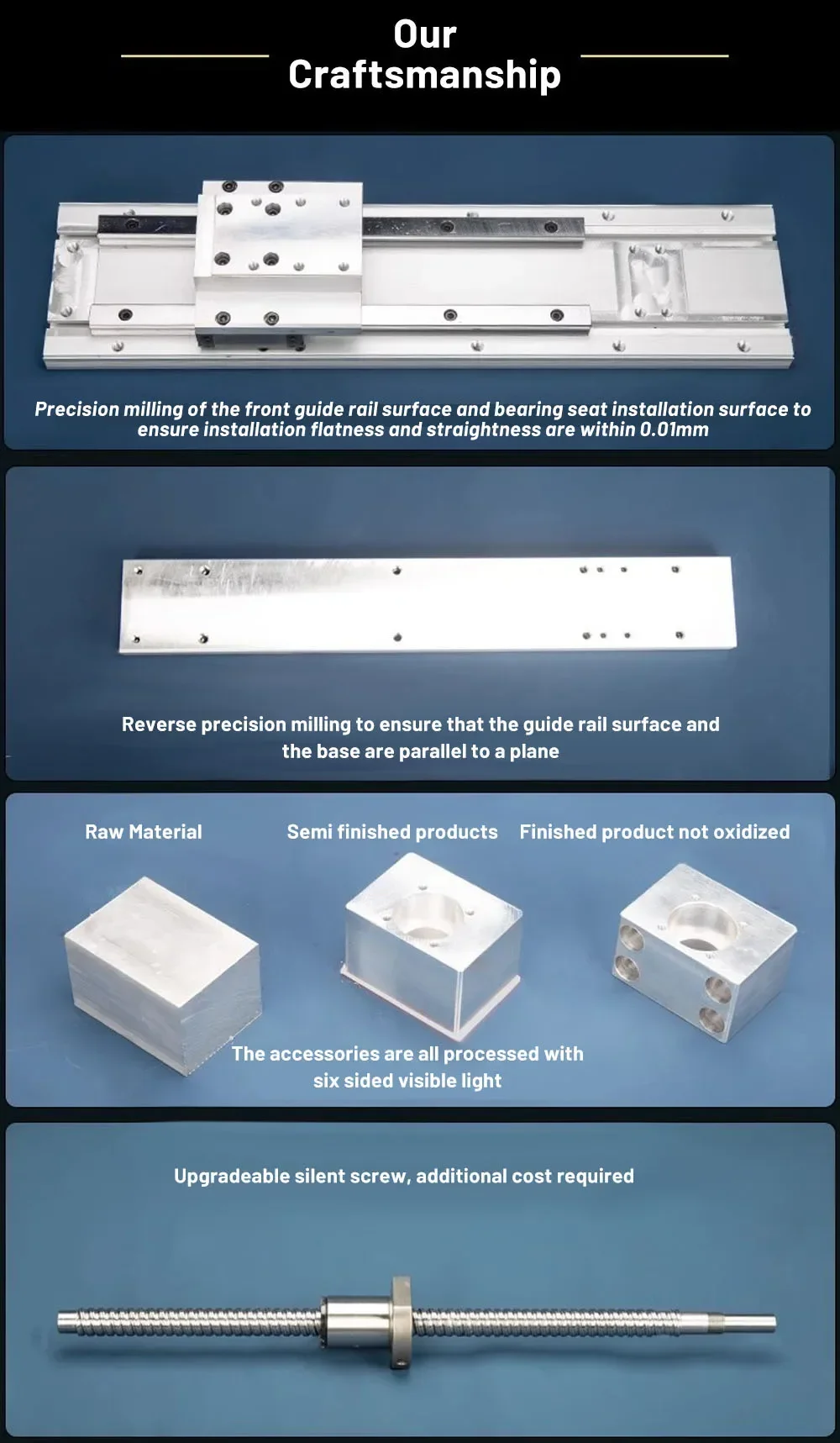 Our Craftsmanship

Precision milling of the front guide rail surface and bearing seat installation surface to ensure installation flatness and straightness are within 0.01mm

Reverse precision milling to ensure that the guide rail surface and the base are parallel to a plane

Raw Material

Semi finished products

Finished product not oxidized

The accessories are all processed with six sided visible light

Upgradeable silent screw, additional cost required