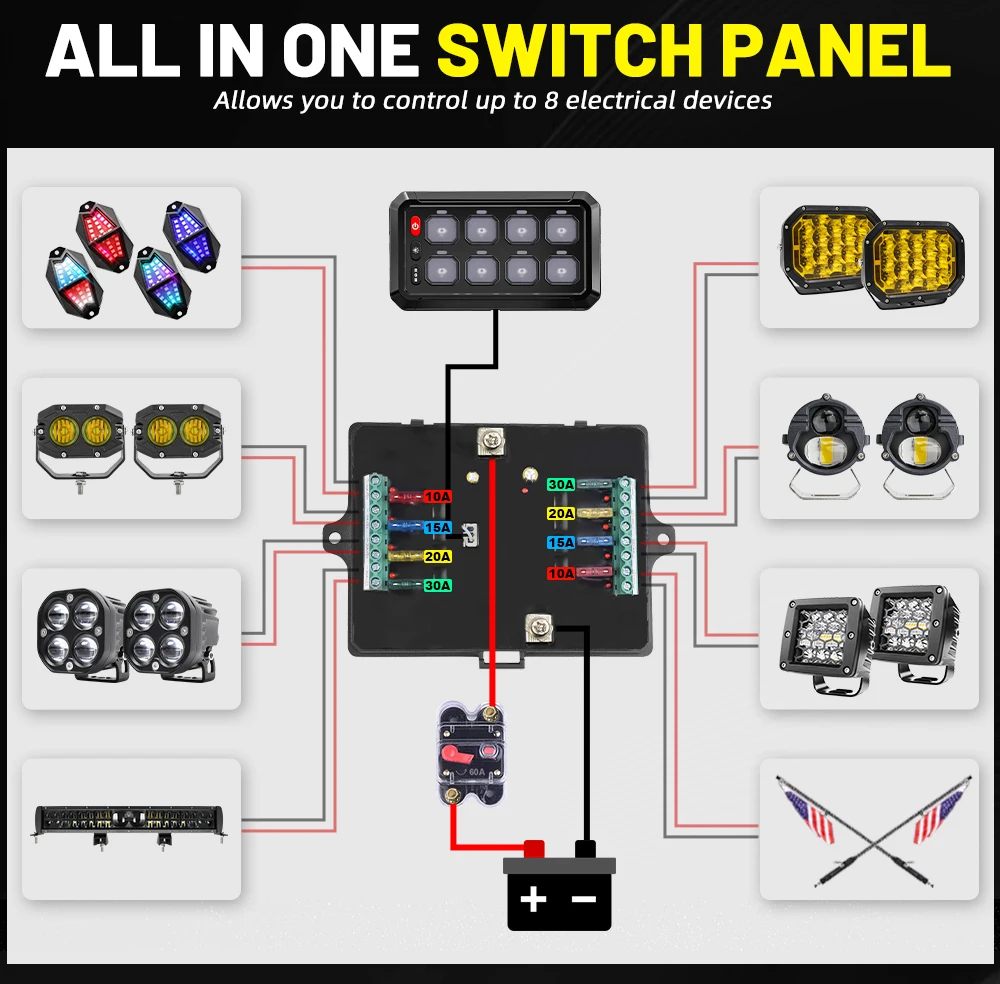 ALL IN ONE SWITCH PANEL
Allows you to control up to 8 electrical devices

10A
15A
20A
30A

30A
20A
15A
10A

60A

+ −