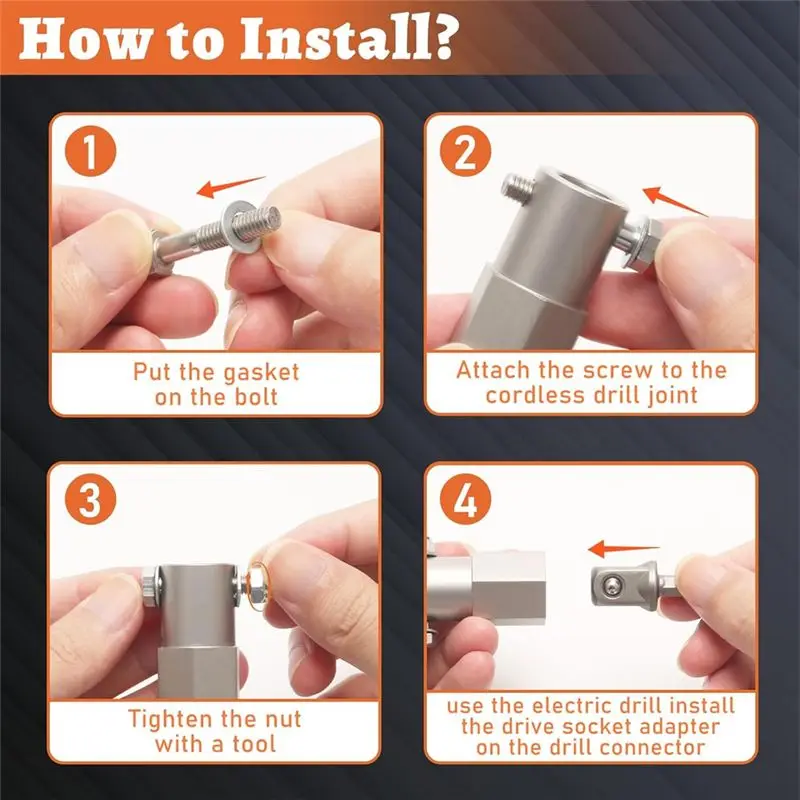 How to Install?

1

Put the gasket on the bolt

2

Attach the screw to the cordless drill joint

3

Tighten the nut with a tool

4

use the electric drill install the drive socket adapter on the drill connector