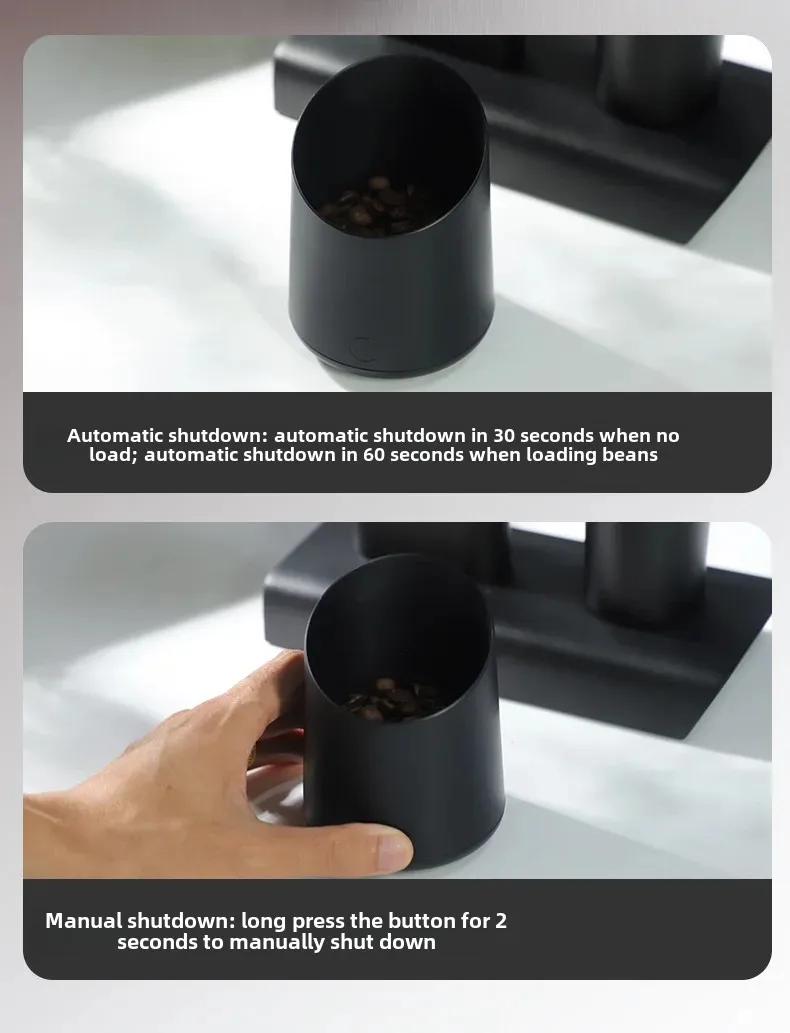 Automatic shutdown: automatic shutdown in 30 seconds when no load; automatic shutdown in 60 seconds when loading beans

Manual shutdown: long press the button for 2 seconds to manually shut down