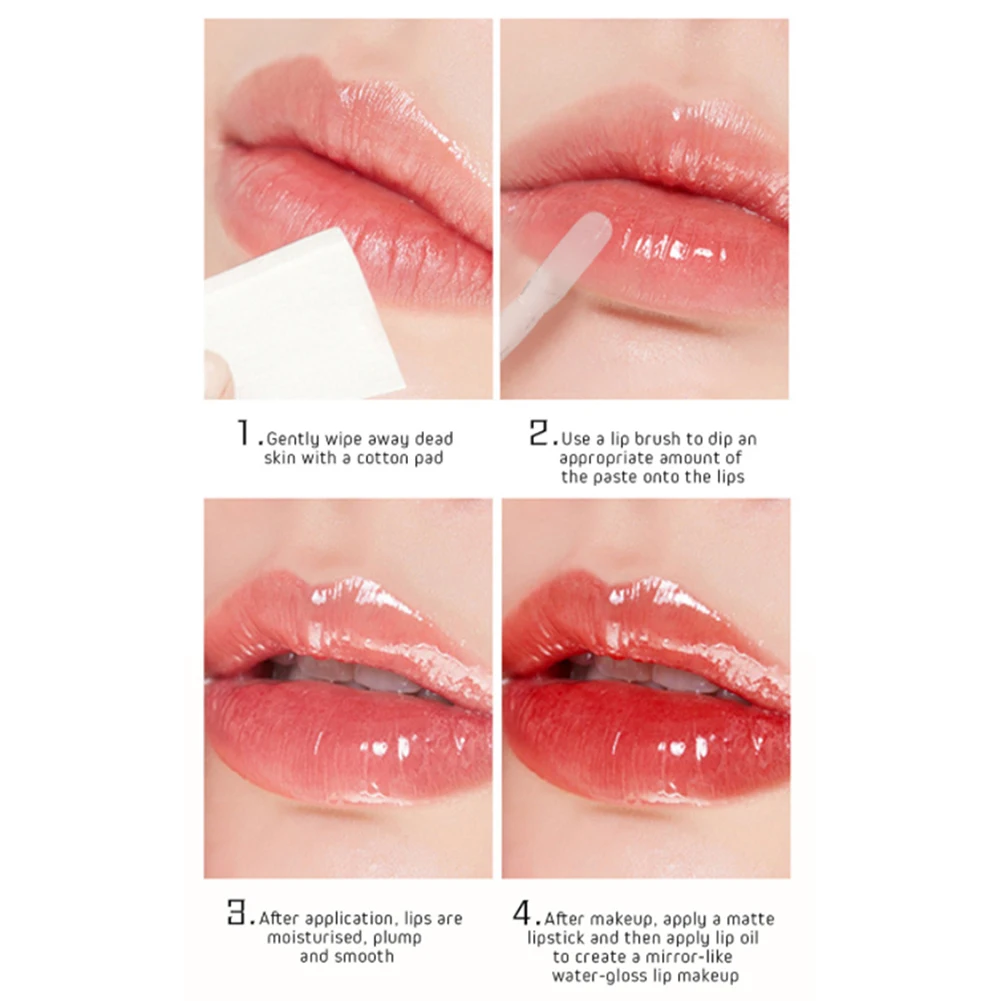 1. Gently wipe away dead skin with a cotton pad

2. Use a lip brush to dip an appropriate amount of the paste onto the lips

3. After application, lips are moisturised, plump and smooth

4. After makeup, apply a matte lipstick and then apply lip oil to create a mirror-like water-gloss lip makeup