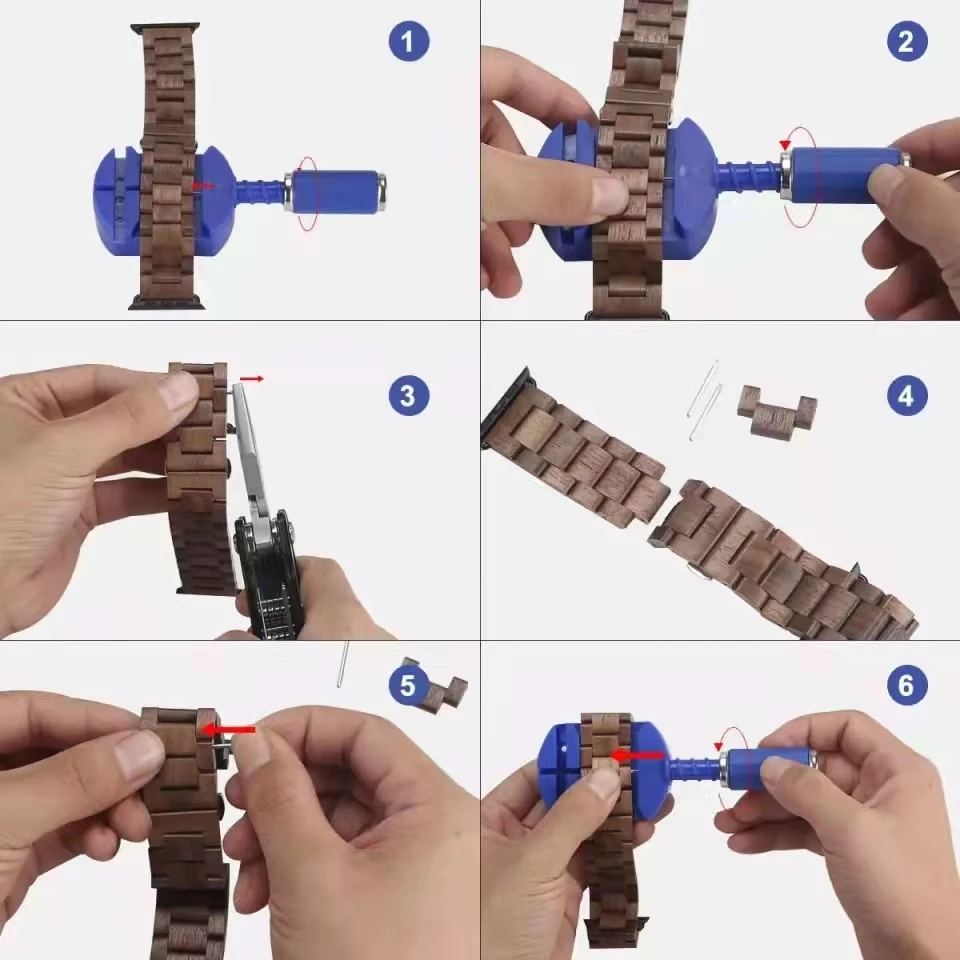 1

2

3

4

5

6