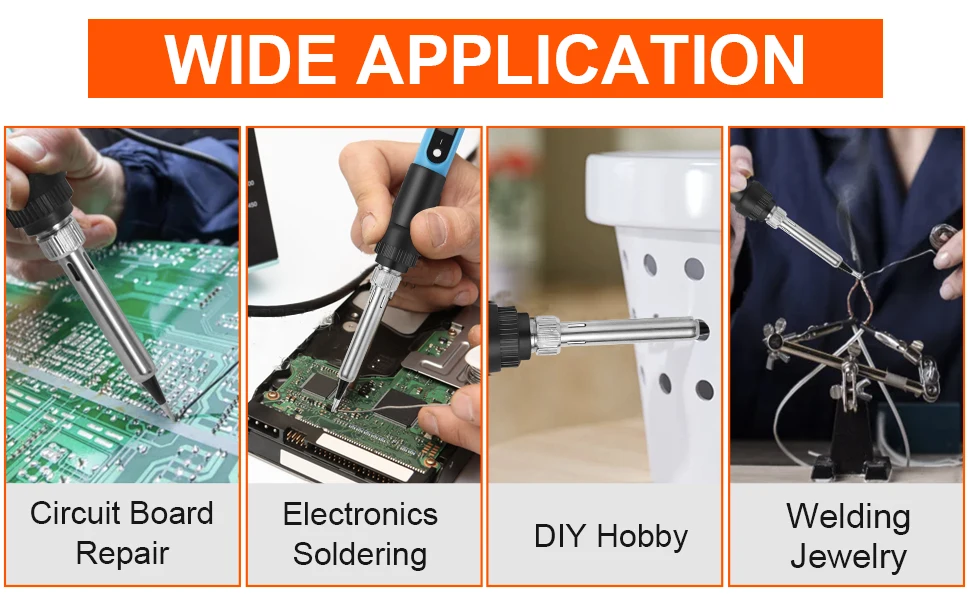 WIDE APPLICATION

Circuit Board Repair

Electronics Soldering

DIY Hobby

Welding Jewelry