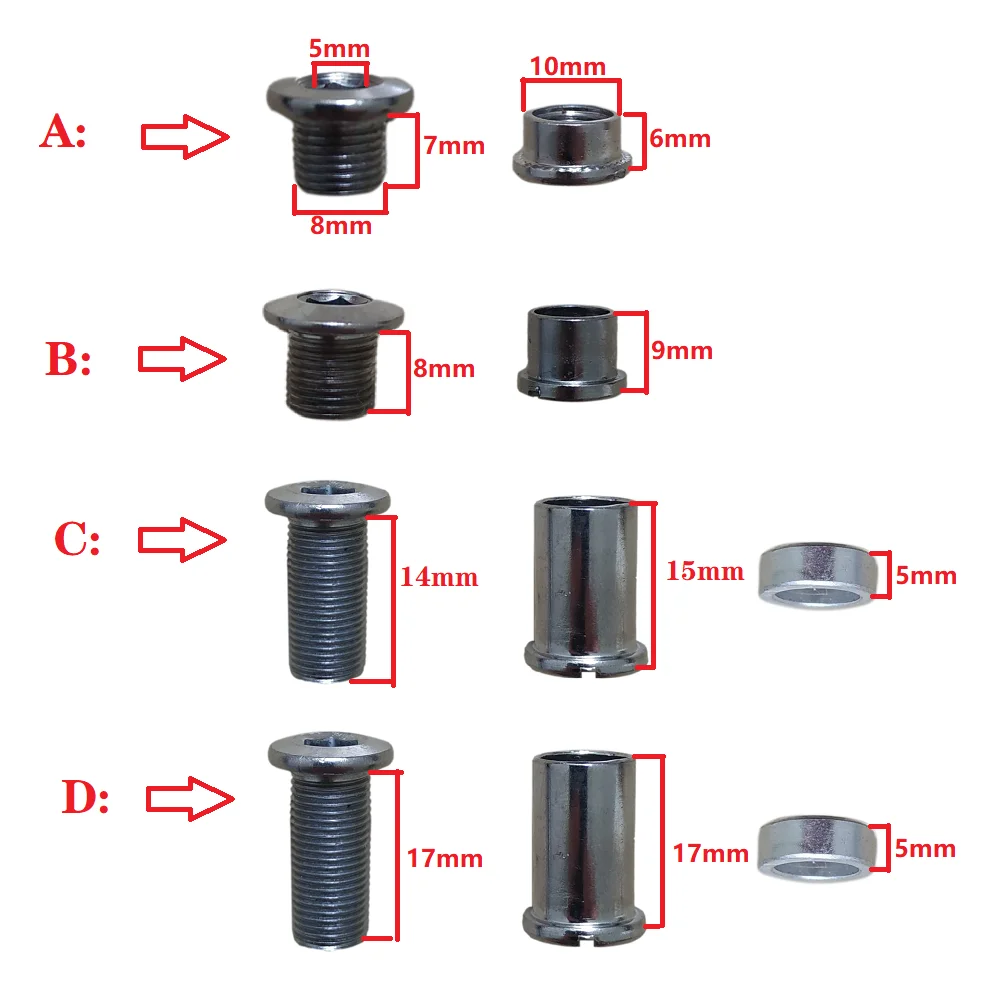 A:
5mm
7mm
8mm
10mm
6mm

B:
8mm
9mm

C:
14mm
15mm
5mm

D:
17mm
17mm
5mm