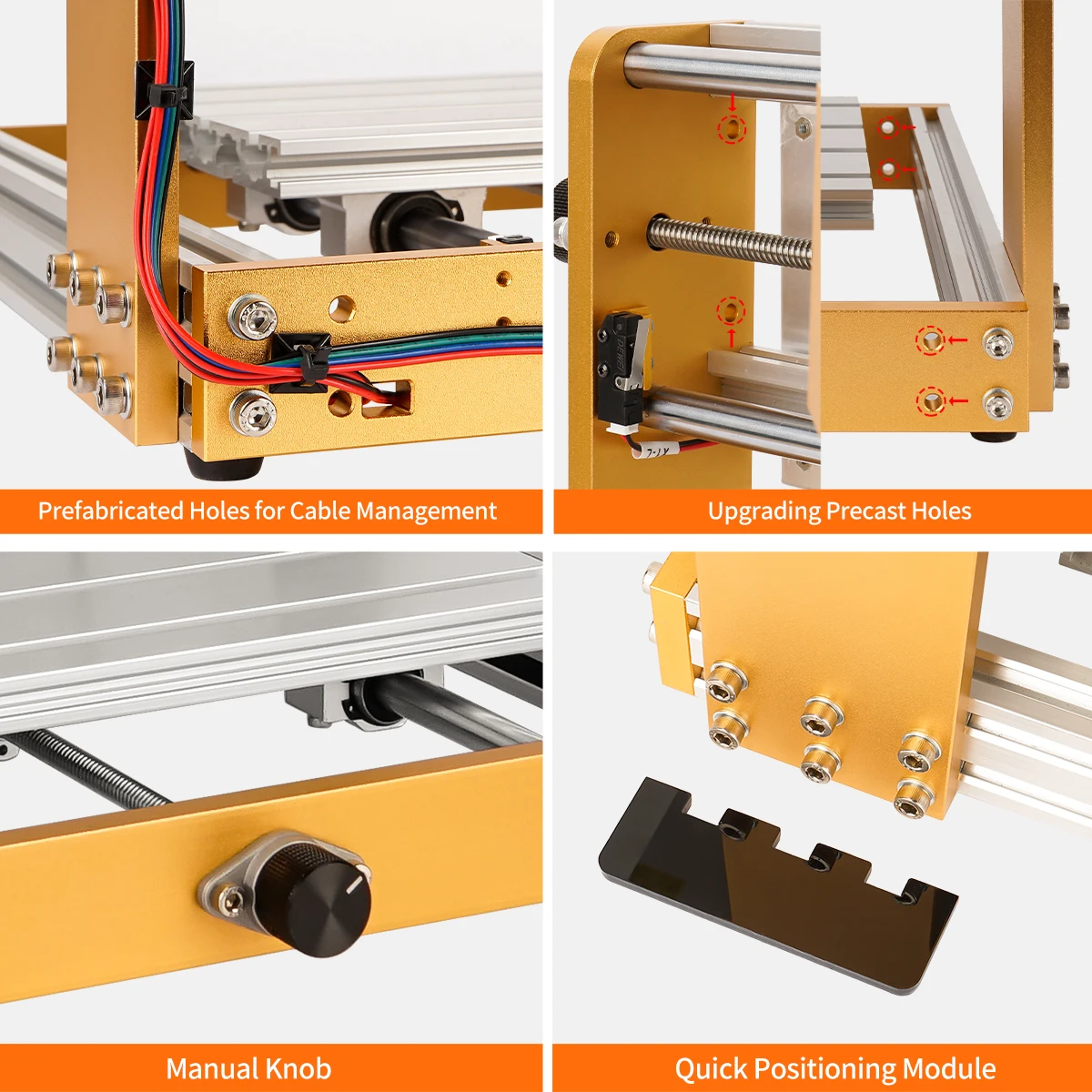 Prefabricated Holes for Cable Management

Upgrading Precast Holes

Manual Knob

Quick Positioning Module