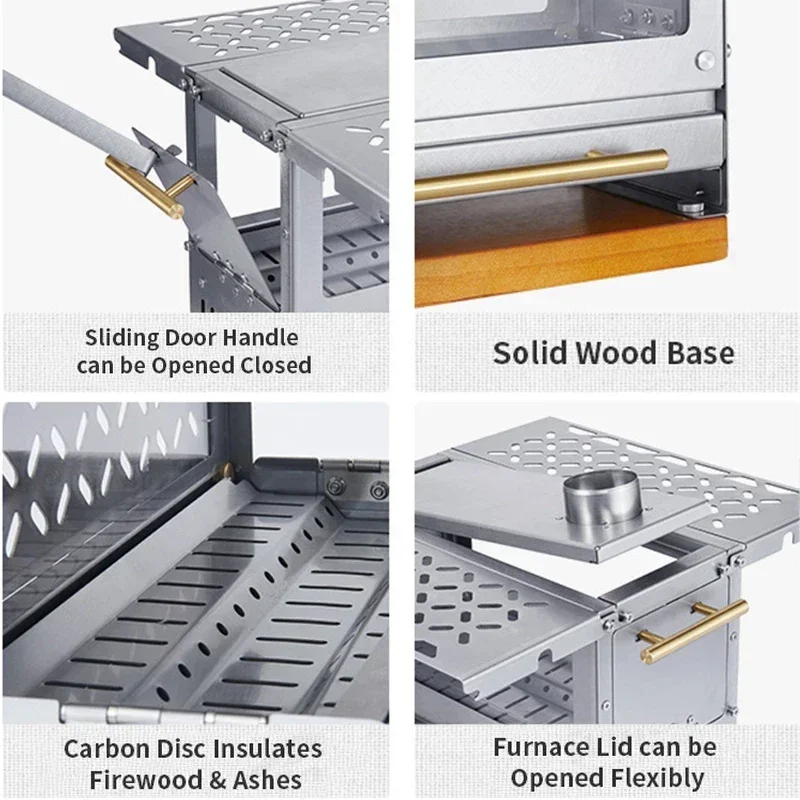 Sliding Door Handle can be Opened Closed

Solid Wood Base

Carbon Disc Insulates Firewood & Ashes

Furnace Lid can be Opened Flexibly