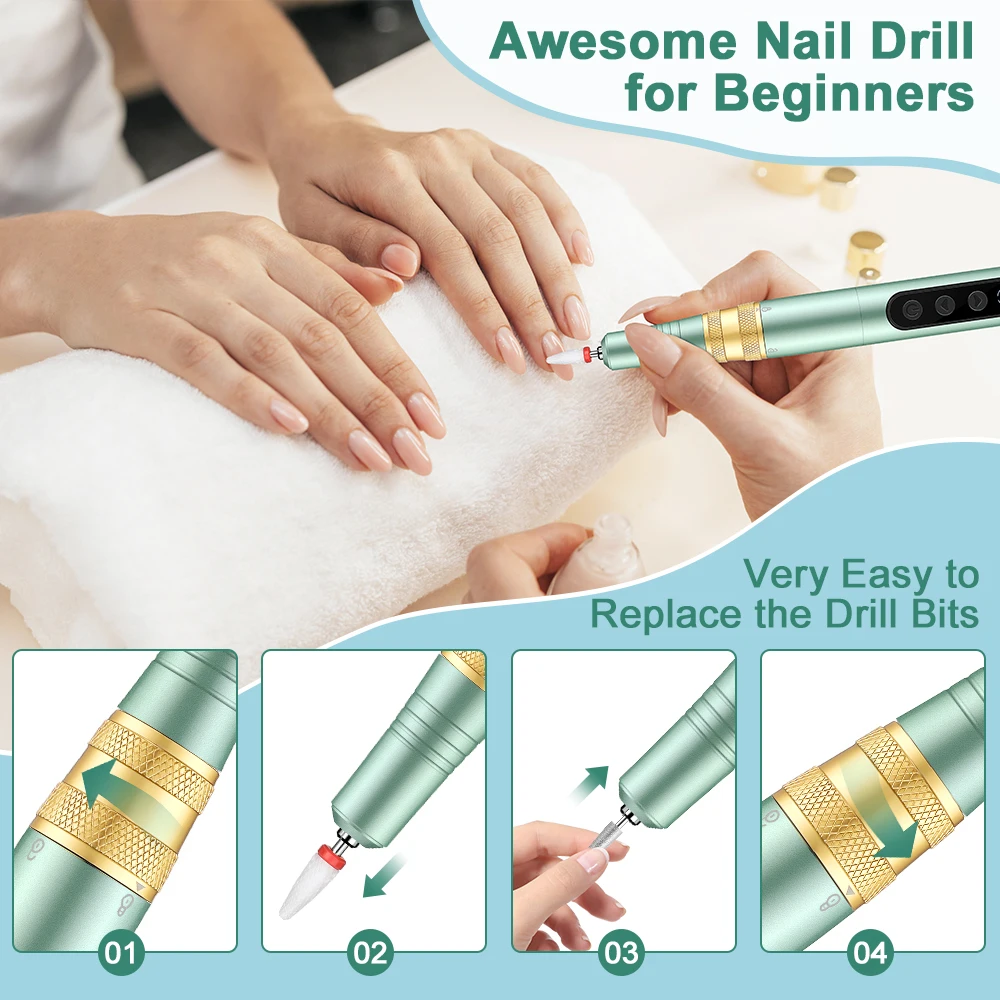 Awesome Nail Drill for Beginners

Very Easy to Replace the Drill Bits

01

02

03

04