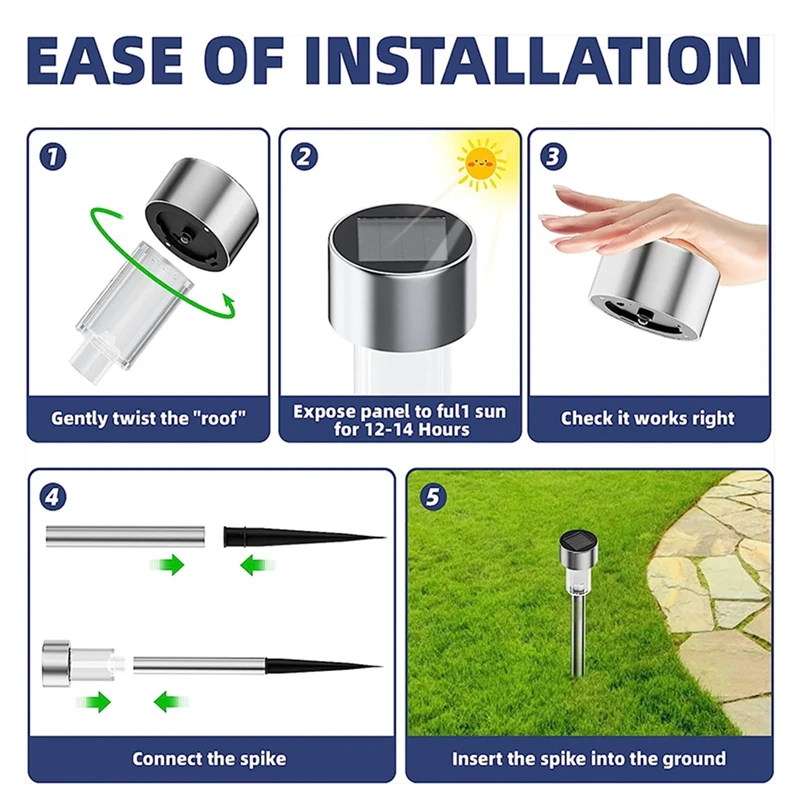 EASE OF INSTALLATION

1

Gently twist the "roof"

2

Expose panel to ful1 sun for 12-14 Hours

3

Check it works right

4

Connect the spike

5

Insert the spike into the ground