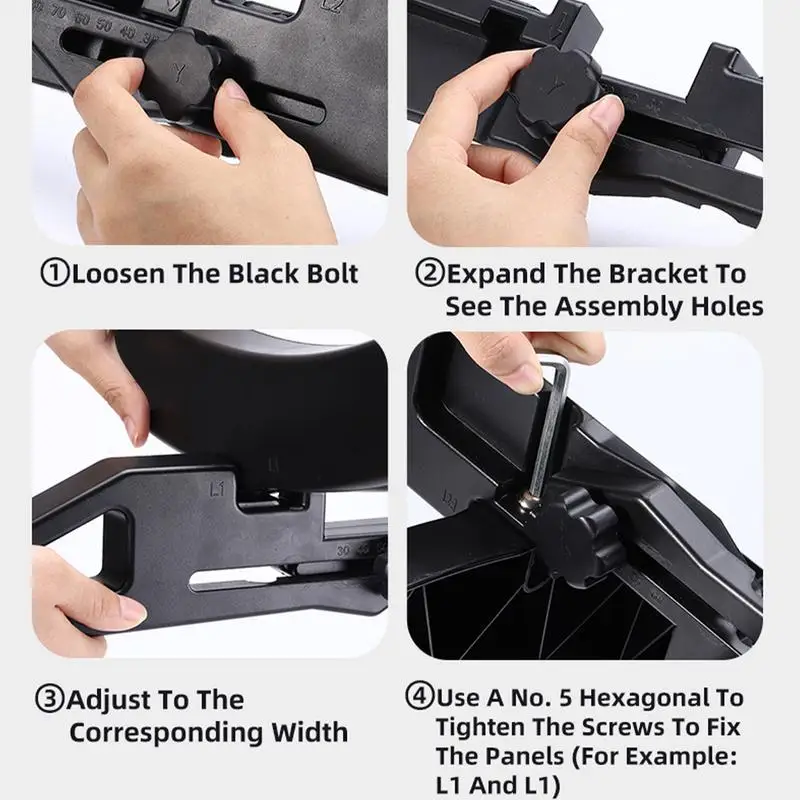 70 60 50 40 30

Y

L2

Y

①Loosen The Black Bolt

②Expand The Bracket To See The Assembly Holes

L1

30 40

③Adjust To The Corresponding Width

④Use A No. 5 Hexagonal To Tighten The Screws To Fix The Panels (For Example: L1 And L1)