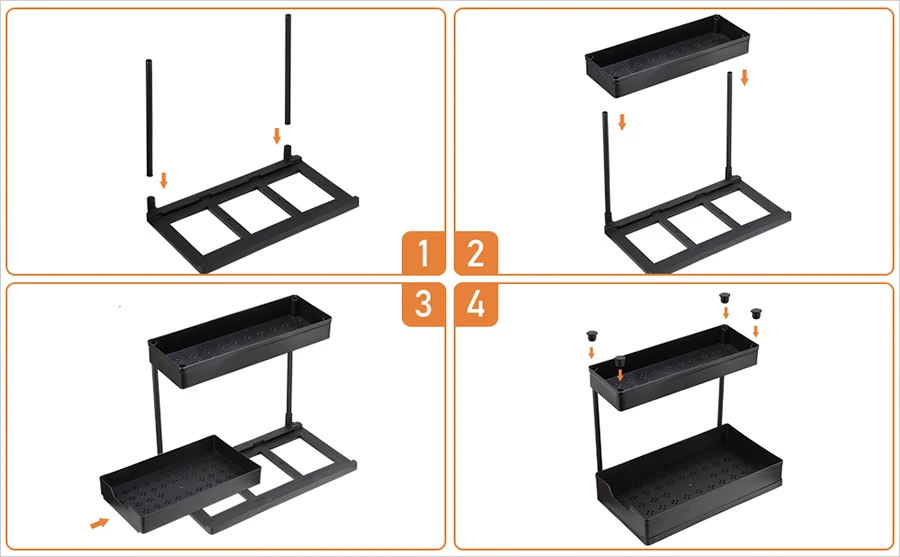 1
2
3
4